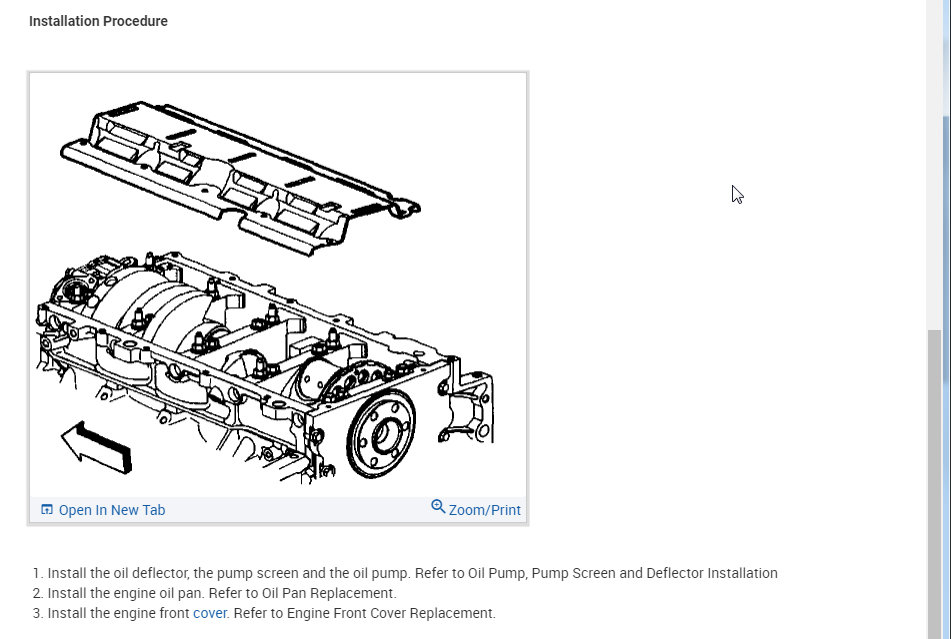 Installation Procedure

Open In New Tab

Zoom/Print

1. Install the oil deflector, the pump screen and the oil pump. Refer to Oil Pump, Pump Screen and Deflector Installation
2. Install the engine oil pan. Refer to Oil Pan Replacement.
3. Install the engine front cover. Refer to Engine Front Cover Replacement.