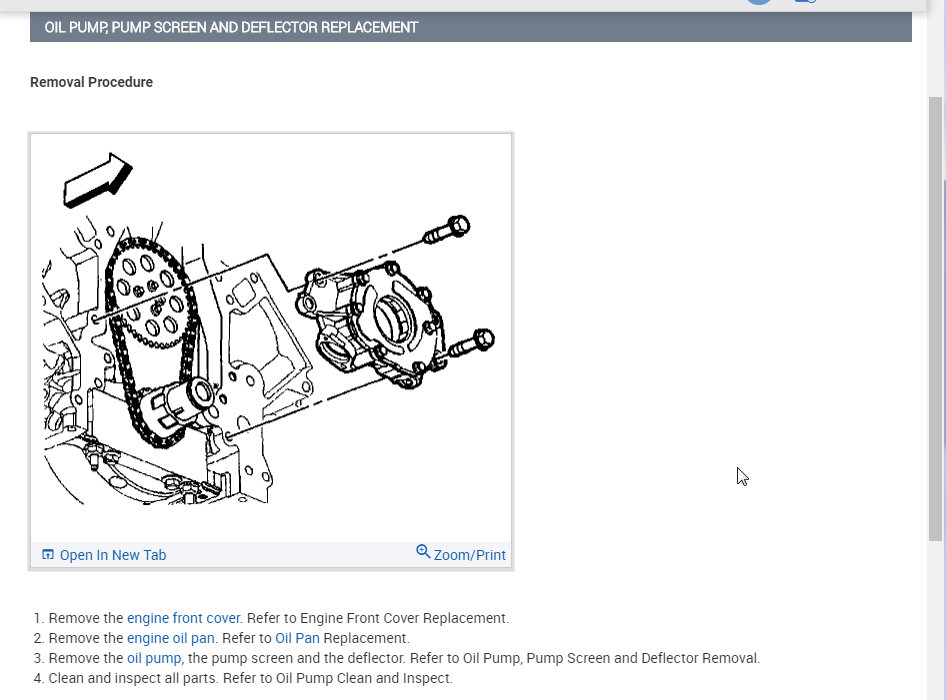 OIL PUMP, PUMP SCREEN AND DEFLECTOR REPLACEMENT

Removal Procedure

Open In New Tab
Zoom/Print

1. Remove the engine front cover. Refer to Engine Front Cover Replacement.
2. Remove the engine oil pan. Refer to Oil Pan Replacement.
3. Remove the oil pump, the pump screen and the deflector. Refer to Oil Pump, Pump Screen and Deflector Removal.
4. Clean and inspect all parts. Refer to Oil Pump Clean and Inspect.