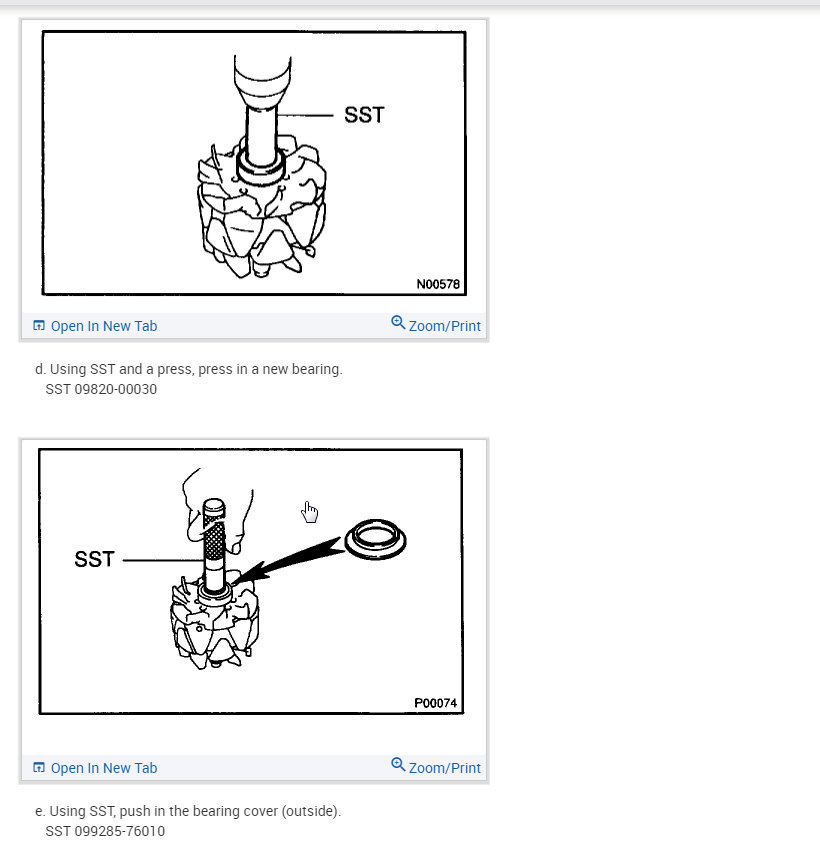 SST

N00578

Open In New Tab

Zoom/Print

d. Using SST and a press, press in a new bearing.
SST 09820-00030

SST

P00074

Open In New Tab

Zoom/Print

e. Using SST, push in the bearing cover (outside).
SST 099285-76010