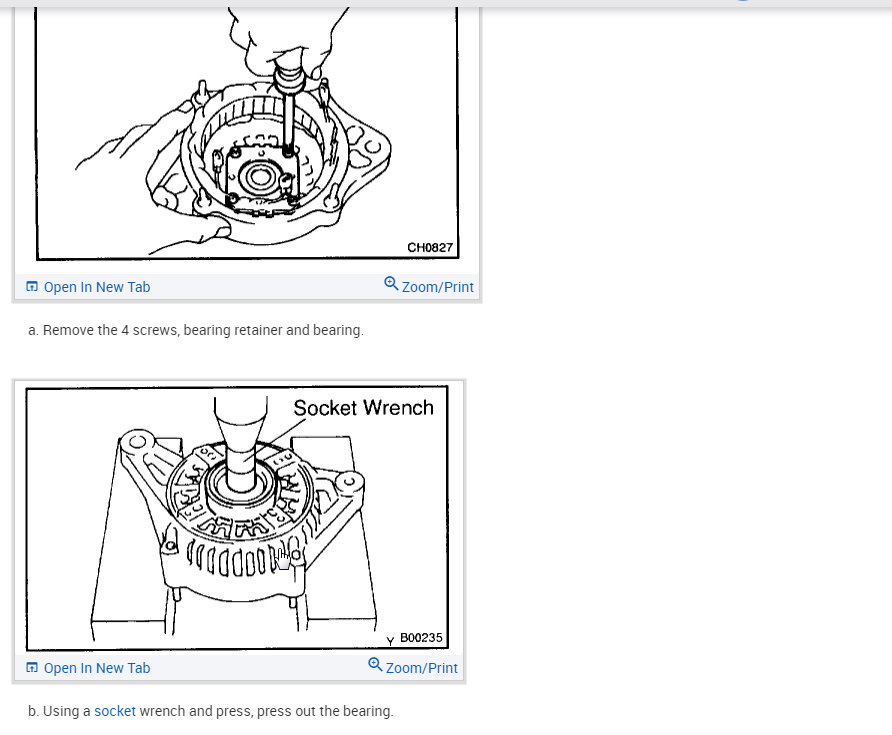 CH0827

Open In New Tab
Zoom/Print

a. Remove the 4 screws, bearing retainer and bearing.

Socket Wrench

Y B00235

Open In New Tab
Zoom/Print

b. Using a socket wrench and press, press out the bearing.