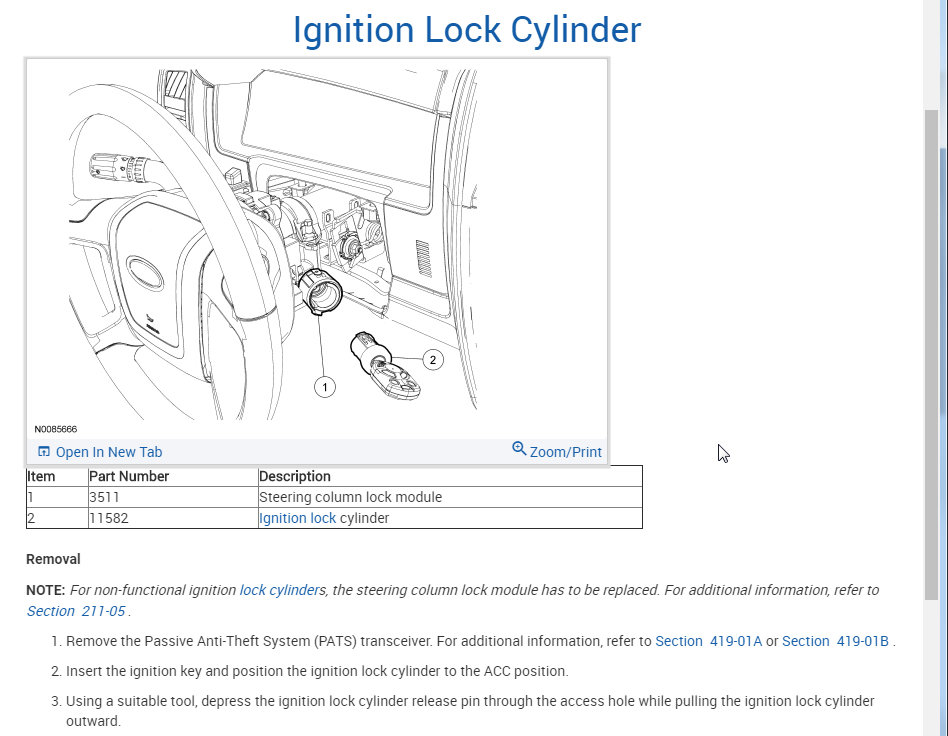 Ignition Lock Cylinder

1

2

N0085666

Open In New Tab

Zoom/Print

| Item | Part Number | Description |
|---|---|---|
| 1 | 3511 | Steering column lock module |
| 2 | 11582 | Ignition lock cylinder |

Removal

NOTE: For non-functional ignition lock cylinders, the steering column lock module has to be replaced. For additional information, refer to Section 211-05 .

1. Remove the Passive Anti-Theft System (PATS) transceiver. For additional information, refer to Section 419-01A or Section 419-01B .

2. Insert the ignition key and position the ignition lock cylinder to the ACC position.

3. Using a suitable tool, depress the ignition lock cylinder release pin through the access hole while pulling the ignition lock cylinder outward.