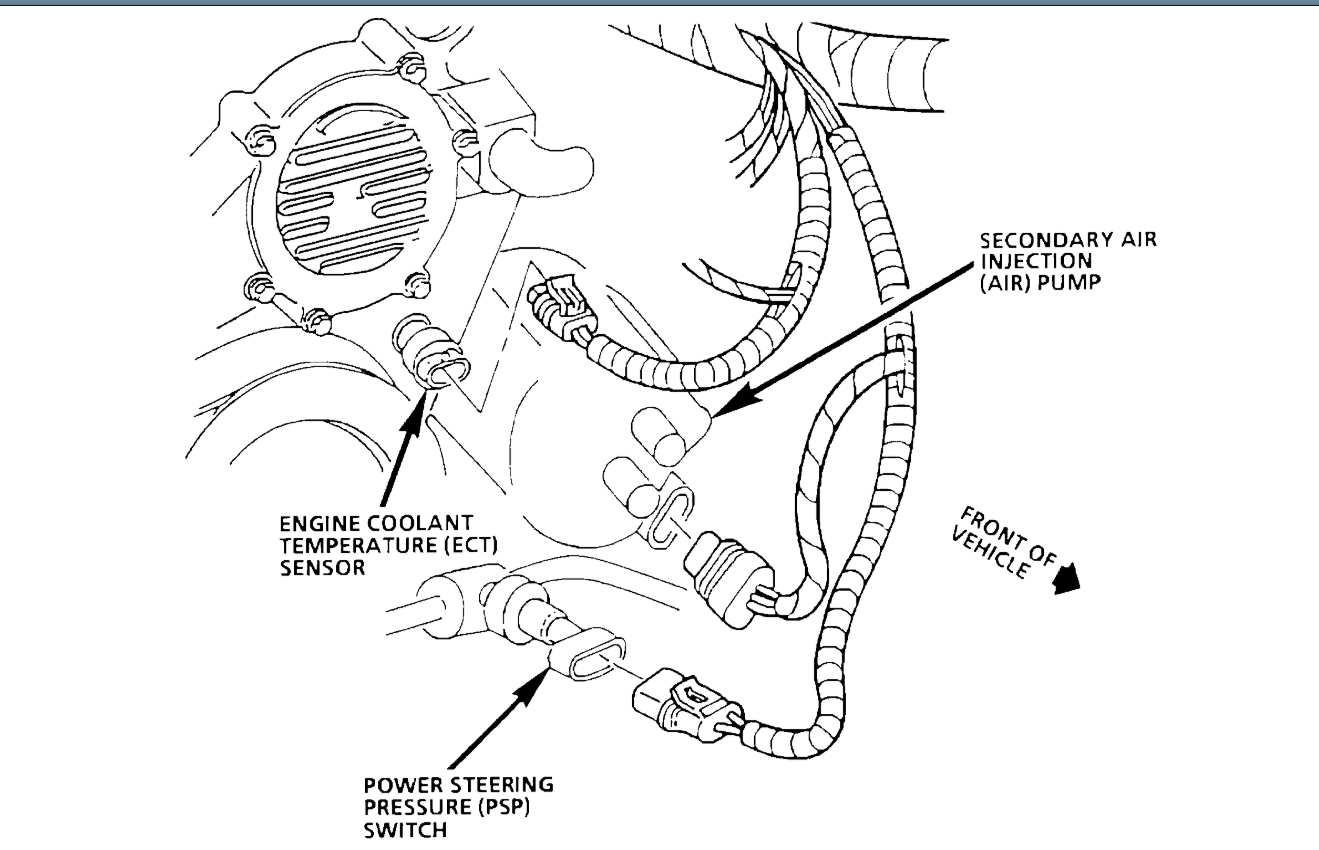 SECONDARY AIR INJECTION (AIR) PUMP

ENGINE COOLANT TEMPERATURE (ECT) SENSOR

FRONT OF VEHICLE

POWER STEERING PRESSURE (PSP) SWITCH