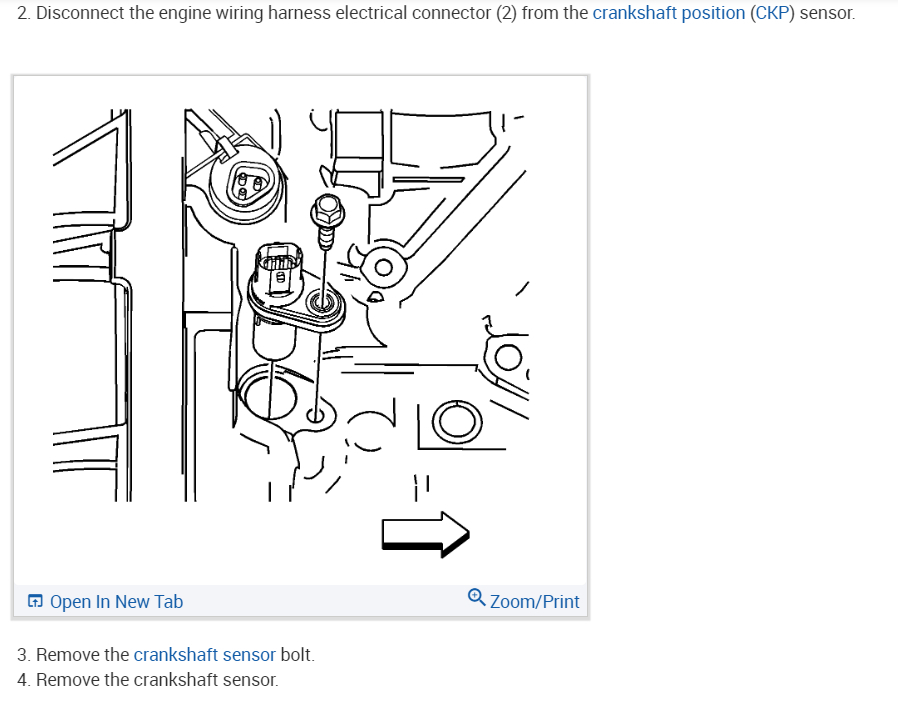 2. Disconnect the engine wiring harness electrical connector (2) from the crankshaft position (CKP) sensor.

Open In New Tab

Zoom/Print

3. Remove the crankshaft sensor bolt.
4. Remove the crankshaft sensor.