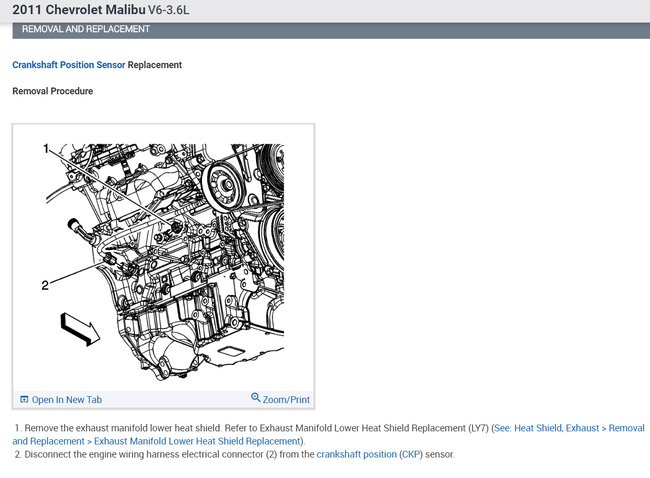 2011 Chevrolet Malibu V6-3.6L

REMOVAL AND REPLACEMENT

Crankshaft Position Sensor Replacement

Removal Procedure

1

2

Open In New Tab

Zoom/Print

1. Remove the exhaust manifold lower heat shield. Refer to Exhaust Manifold Lower Heat Shield Replacement (LY7) (See: Heat Shield, Exhaust > Removal and Replacement > Exhaust Manifold Lower Heat Shield Replacement).

2. Disconnect the engine wiring harness electrical connector (2) from the crankshaft position (CKP) sensor.