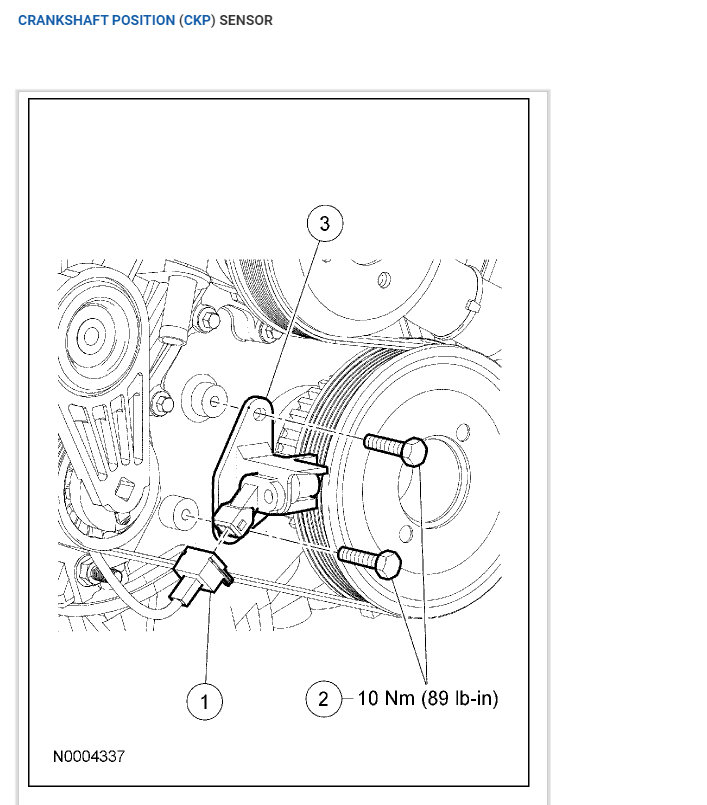 CRANKSHAFT POSITION (CKP) SENSOR

3

1

2 10 Nm (89 lb-in)

N0004337