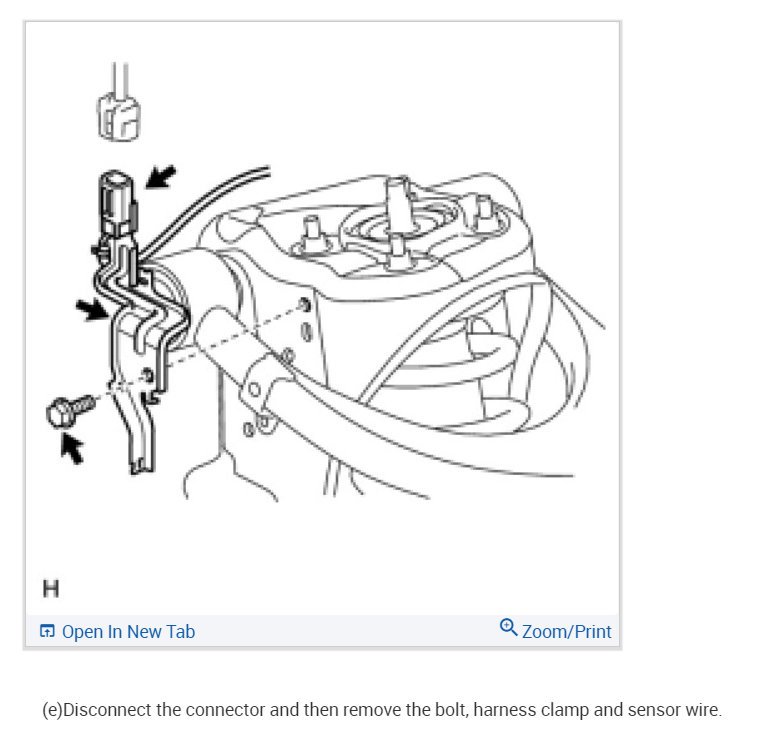 H

Open In New Tab

Zoom/Print

(e)Disconnect the connector and then remove the bolt, harness clamp and sensor wire.