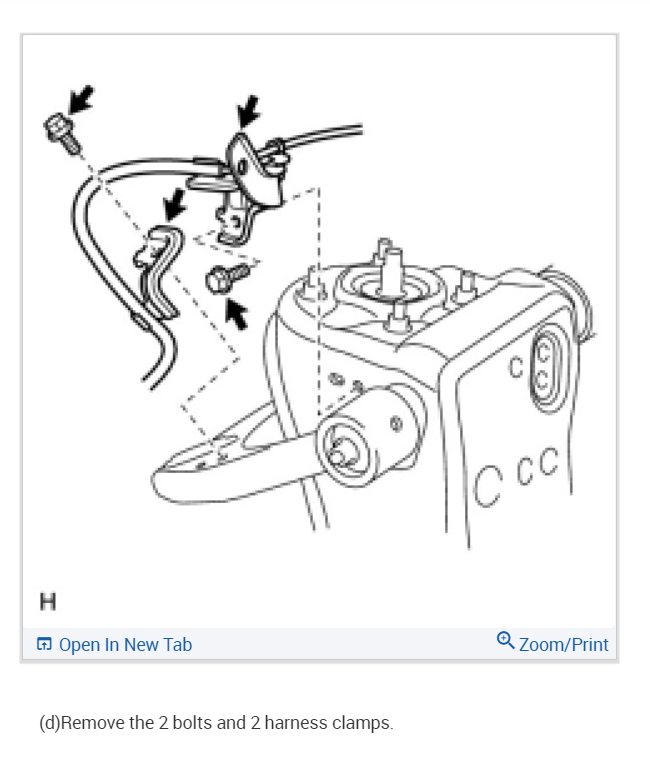 H

Open In New Tab

Zoom/Print

(d)Remove the 2 bolts and 2 harness clamps.