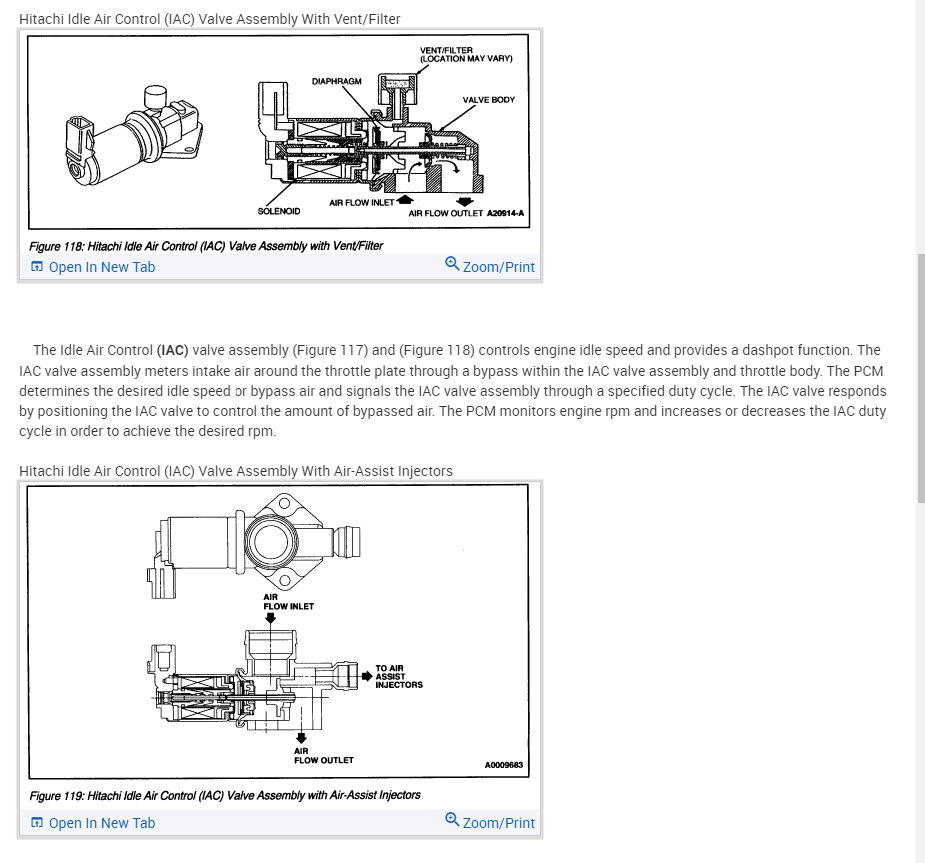 Hitachi Idle Air Control (IAC) Valve Assembly With Vent/Filter

VENT/FILTER (LOCATION MAY VARY)
DIAPHRAGM
VALVE BODY
SOLENOID
AIR FLOW INLET
AIR FLOW OUTLET
A20914-A

Figure 118: Hitachi Idle Air Control (IAC) Valve Assembly with Vent/Filter

Open In New Tab
Zoom/Print

The Idle Air Control (IAC) valve assembly (Figure 117) and (Figure 118) controls engine idle speed and provides a dashpot function. The IAC valve assembly meters intake air around the throttle plate through a bypass within the IAC valve assembly and throttle body. The PCM determines the desired idle speed or bypass air and signals the IAC valve assembly through a specified duty cycle. The IAC valve responds by positioning the IAC valve to control the amount of bypassed air. The PCM monitors engine rpm and increases or decreases the IAC duty cycle in order to achieve the desired rpm.

Hitachi Idle Air Control (IAC) Valve Assembly With Air-Assist Injectors

AIR FLOW INLET
TO AIR ASSIST INJECTORS
AIR FLOW OUTLET
A0009683

Figure 119: Hitachi Idle Air Control (IAC) Valve Assembly with Air-Assist Injectors

Open In New Tab
Zoom/Print