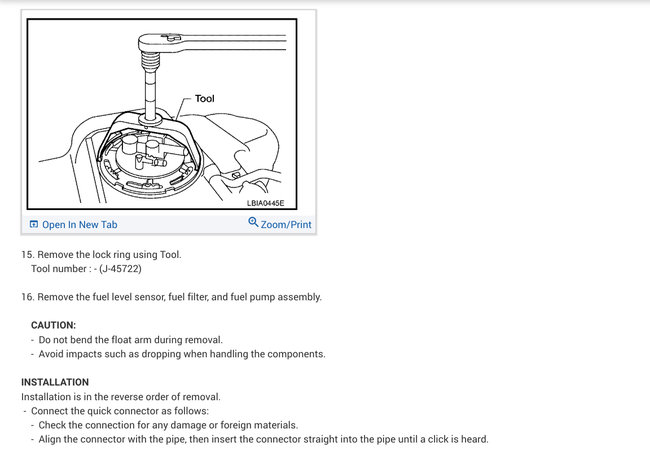 Tool

LBIA0445E

Open In New Tab

Zoom/Print

15. Remove the lock ring using Tool.
Tool number : - (J-45722)

16. Remove the fuel level sensor, fuel filter, and fuel pump assembly.

CAUTION:
- Do not bend the float arm during removal.
- Avoid impacts such as dropping when handling the components.

INSTALLATION
Installation is in the reverse order of removal.
- Connect the quick connector as follows:
- Check the connection for any damage or foreign materials.
- Align the connector with the pipe, then insert the connector straight into the pipe until a click is heard.