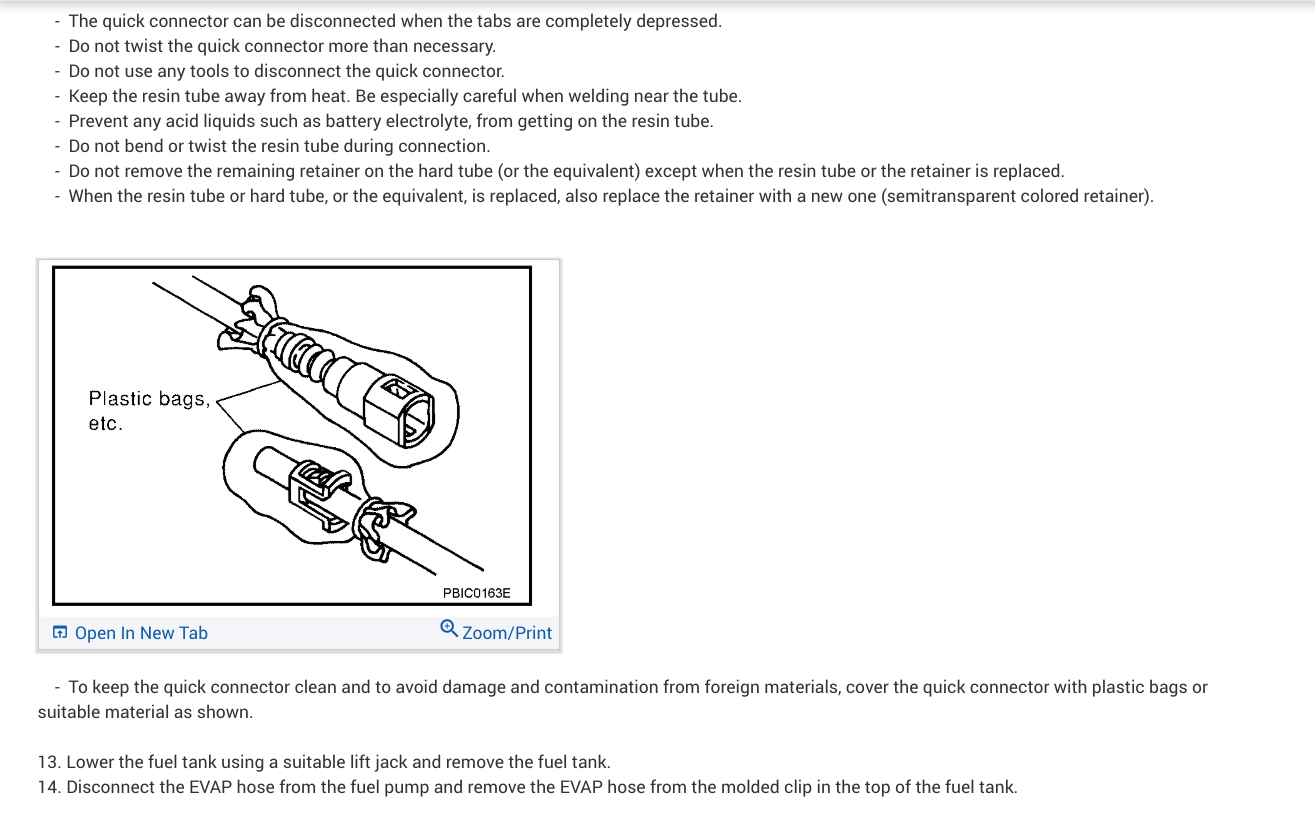 - The quick connector can be disconnected when the tabs are completely depressed.
- Do not twist the quick connector more than necessary.
- Do not use any tools to disconnect the quick connector.
- Keep the resin tube away from heat. Be especially careful when welding near the tube.
- Prevent any acid liquids such as battery electrolyte, from getting on the resin tube.
- Do not bend or twist the resin tube during connection.
- Do not remove the remaining retainer on the hard tube (or the equivalent) except when the resin tube or the retainer is replaced.
- When the resin tube or hard tube, or the equivalent, is replaced, also replace the retainer with a new one (semitransparent colored retainer).

Plastic bags, etc.

PBIC0163E

Open In New Tab

Zoom/Print

- To keep the quick connector clean and to avoid damage and contamination from foreign materials, cover the quick connector with plastic bags or suitable material as shown.

13. Lower the fuel tank using a suitable lift jack and remove the fuel tank.
14. Disconnect the EVAP hose from the fuel pump and remove the EVAP hose from the molded clip in the top of the fuel tank.