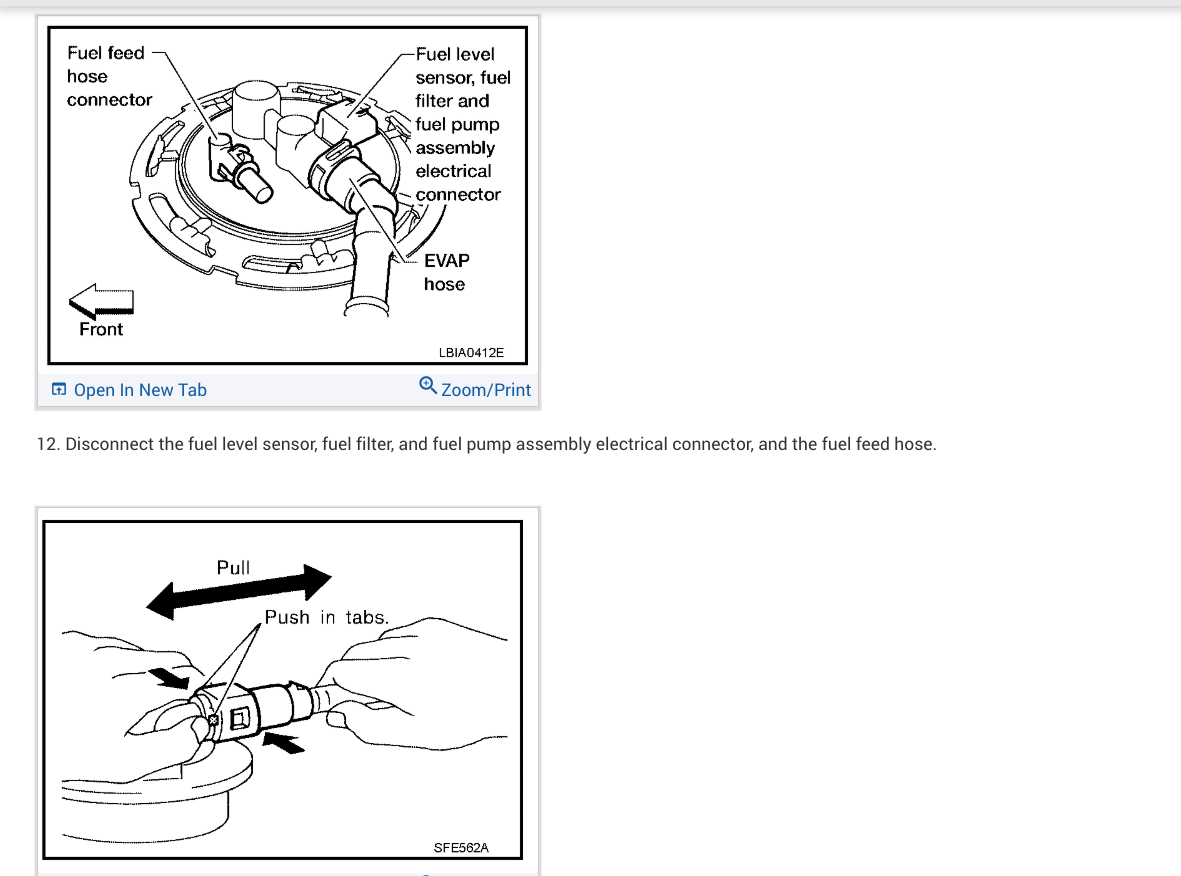 Fuel feed hose connector

Fuel level sensor, fuel filter and fuel pump assembly electrical connector

EVAP hose

Front

LBIA0412E

Open In New Tab

Zoom/Print

12. Disconnect the fuel level sensor, fuel filter, and fuel pump assembly electrical connector, and the fuel feed hose.

Pull

Push in tabs.

SFE562A