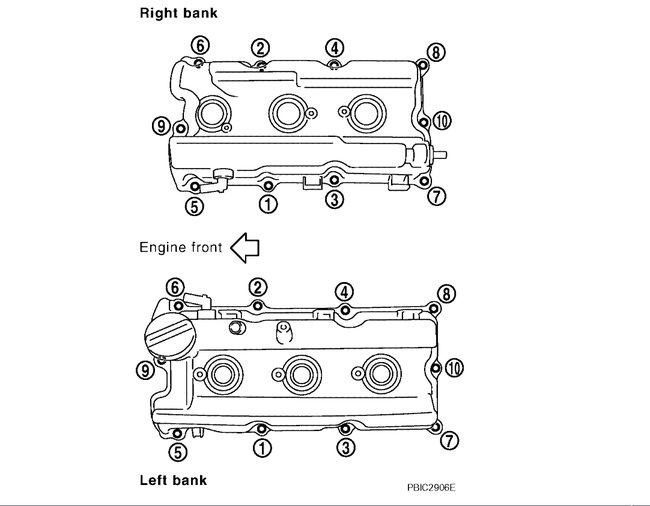 Right bank

6 2 4 8

9 10

5 1 3 7

Engine front

6 2 4 8

9 10

5 1 3 7

Left bank

PBIC2906E