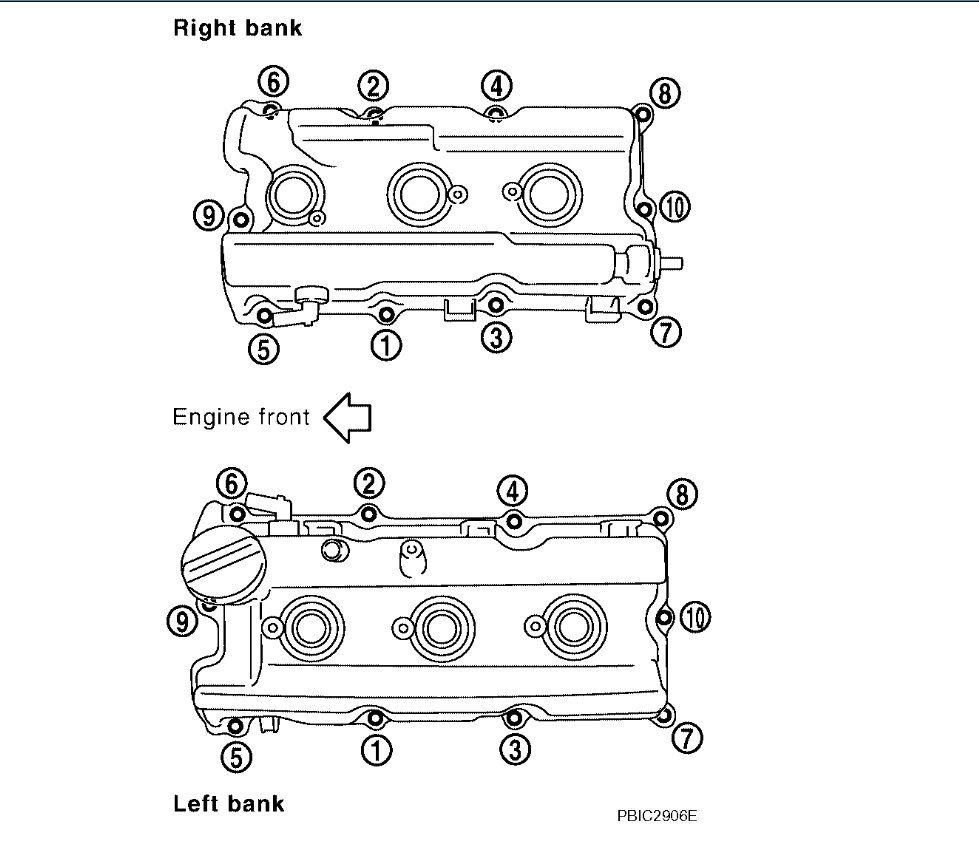 Right bank

6 2 4 8

9 10

5 1 3 7

Engine front

6 2 4 8

9 10

5 1 3 7

Left bank

PBIC2906E