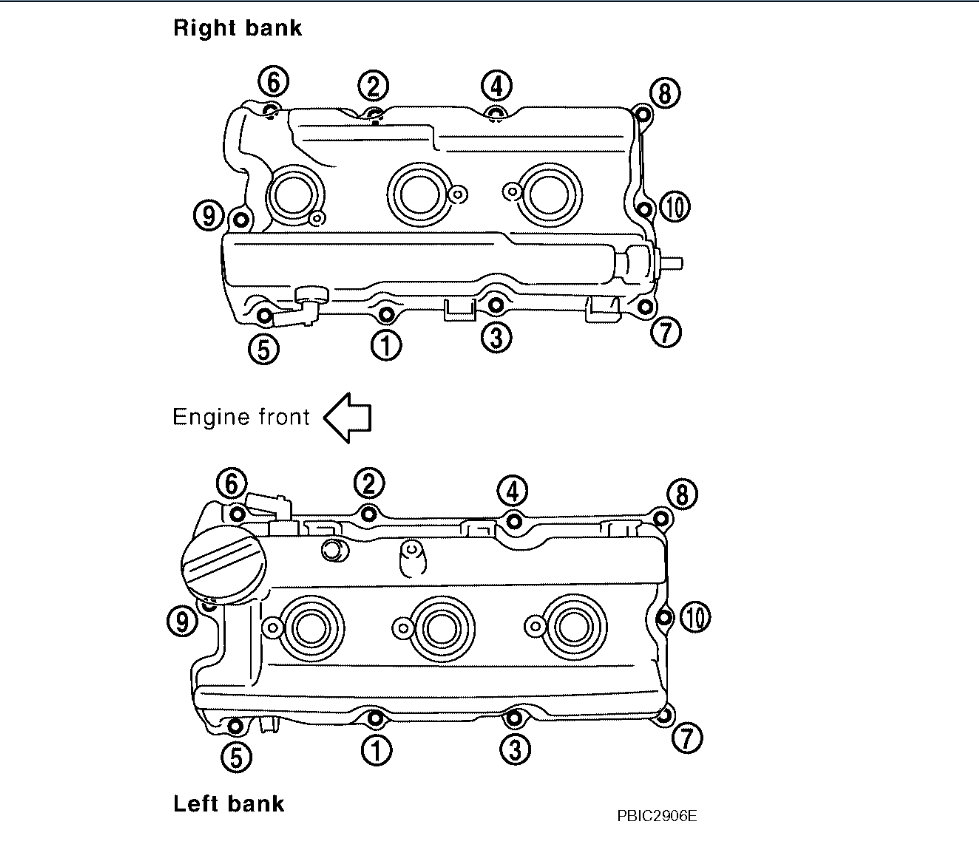 Right bank

6 2 4 8

9 10

5 1 3 7

Engine front

6 2 4 8

9 10

5 1 3 7

Left bank

PBIC2906E