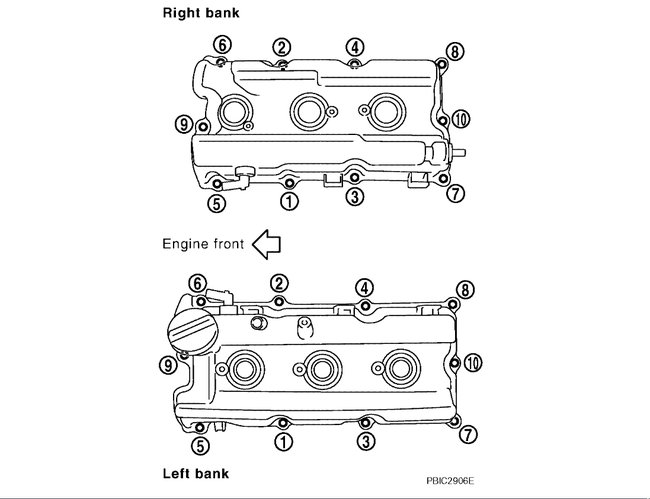 Right bank

6 2 4 8

9 10

5 1 3 7

Engine front

6 2 4 8

9 10

5 1 3 7

Left bank

PBIC2906E