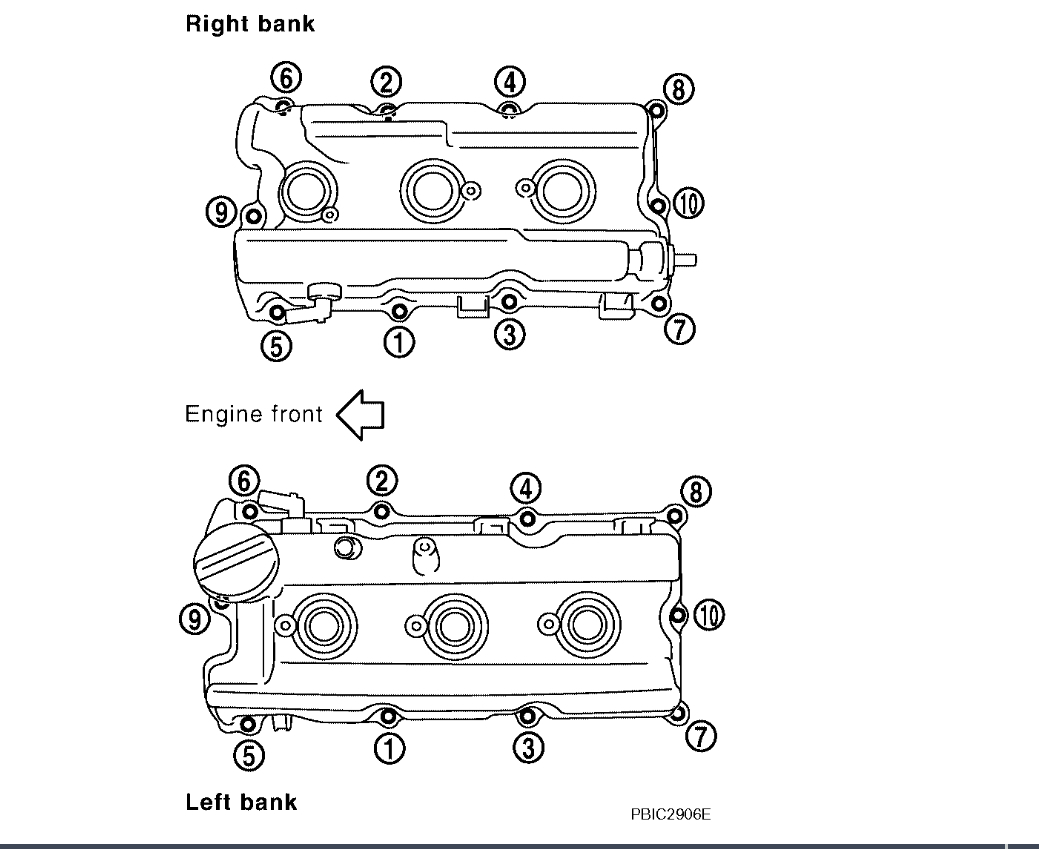 Right bank

⑥ ② ④ ⑧

⑨ ⑩

⑤ ① ③ ⑦

Engine front

⑥ ② ④ ⑧

⑨ ⑩

⑤ ① ③ ⑦

Left bank

PBIC2906E