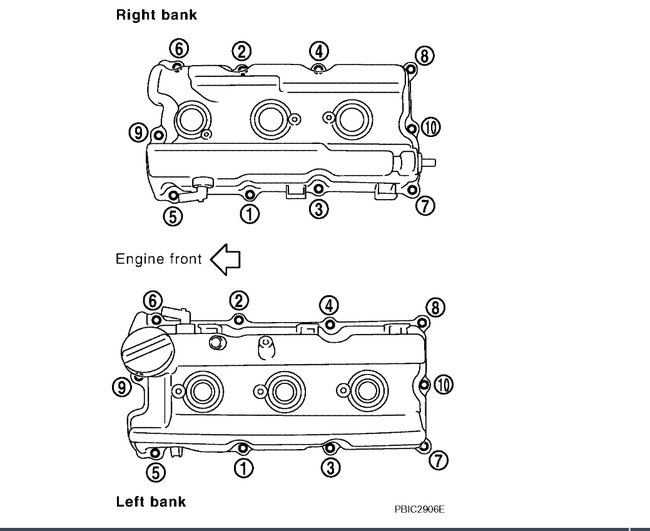 Right bank

6
2
4
8
9
10
5
1
3
7

Engine front

6
2
4
8
9
10
5
1
3
7

Left bank

PBIC2906E