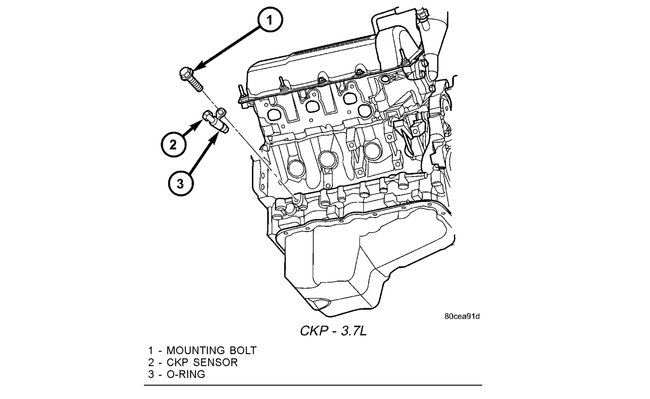 1

2

3

80cea91d

CKP - 3.7L

1 - MOUNTING BOLT
2 - CKP SENSOR
3 - O-RING