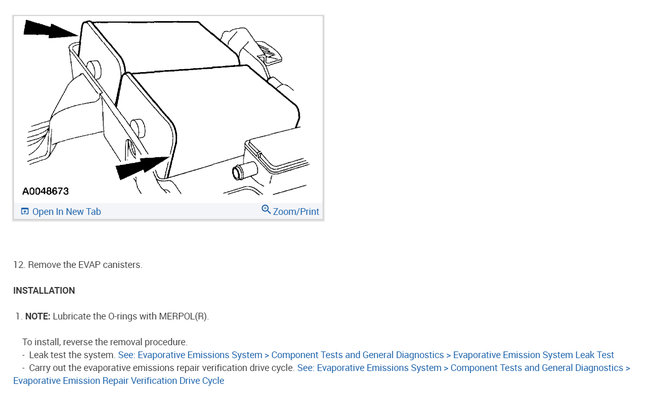 A0048673

Open In New Tab

Zoom/Print

12. Remove the EVAP canisters.

INSTALLATION

1. NOTE: Lubricate the O-rings with MERPOL(R).

To install, reverse the removal procedure.
- Leak test the system. See: Evaporative Emissions System > Component Tests and General Diagnostics > Evaporative Emission System Leak Test
- Carry out the evaporative emissions repair verification drive cycle. See: Evaporative Emissions System > Component Tests and General Diagnostics > Evaporative Emission Repair Verification Drive Cycle