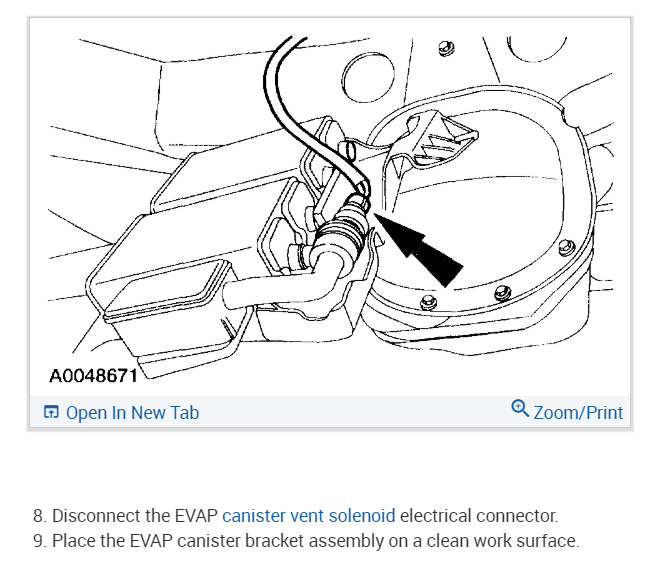 A0048671

Open In New Tab

Zoom/Print

8. Disconnect the EVAP canister vent solenoid electrical connector.
9. Place the EVAP canister bracket assembly on a clean work surface.