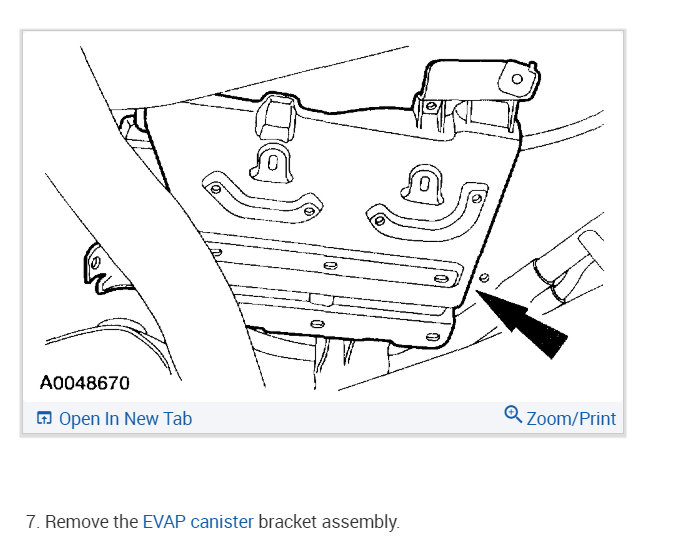 A0048670

Open In New Tab

Zoom/Print

7. Remove the EVAP canister bracket assembly.