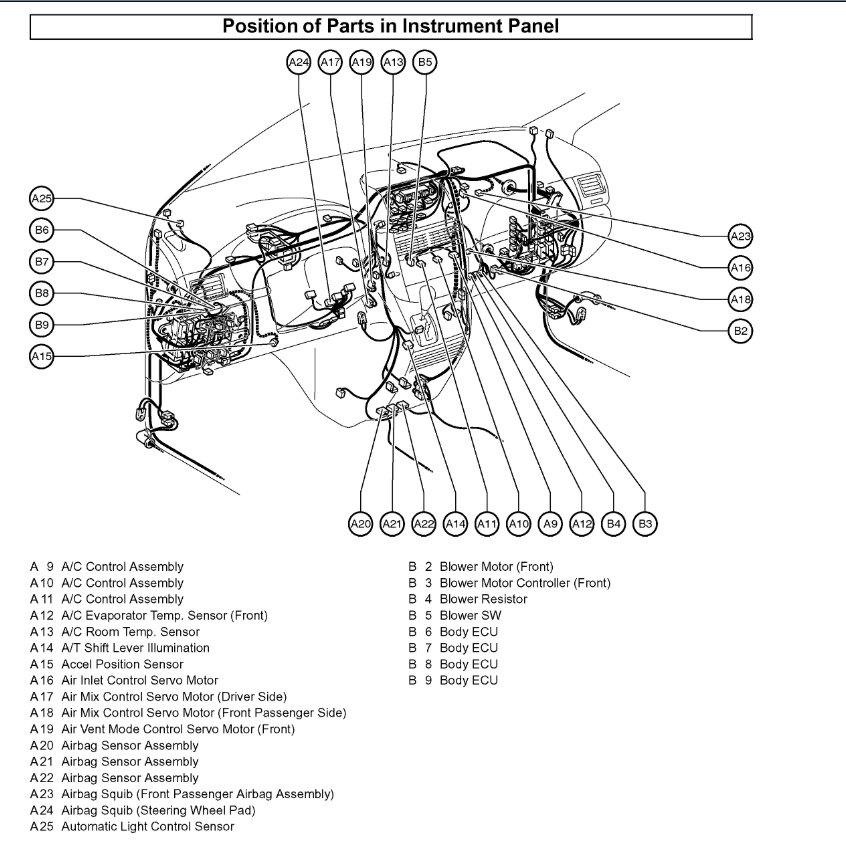 Position of Parts in Instrument Panel

A24 A17 A19 A13 B5

A25
B6
B7
B8
B9
A15

A23
A16
A18
B2

A20 A21 A22 A14 A11 A10 A9 A12 B4 B3

A 9 A/C Control Assembly
A10 A/C Control Assembly
A11 A/C Control Assembly
A12 A/C Evaporator Temp. Sensor (Front)
A13 A/C Room Temp. Sensor
A14 A/T Shift Lever Illumination
A15 Accel Position Sensor
A16 Air Inlet Control Servo Motor
A17 Air Mix Control Servo Motor (Driver Side)
A18 Air Mix Control Servo Motor (Front Passenger Side)
A19 Air Vent Mode Control Servo Motor (Front)
A20 Airbag Sensor Assembly
A21 Airbag Sensor Assembly
A22 Airbag Sensor Assembly
A23 Airbag Squib (Front Passenger Airbag Assembly)
A24 Airbag Squib (Steering Wheel Pad)
A25 Automatic Light Control Sensor

B 2 Blower Motor (Front)
B 3 Blower Motor Controller (Front)
B 4 Blower Resistor
B 5 Blower SW
B 6 Body ECU
B 7 Body ECU
B 8 Body ECU
B 9 Body ECU