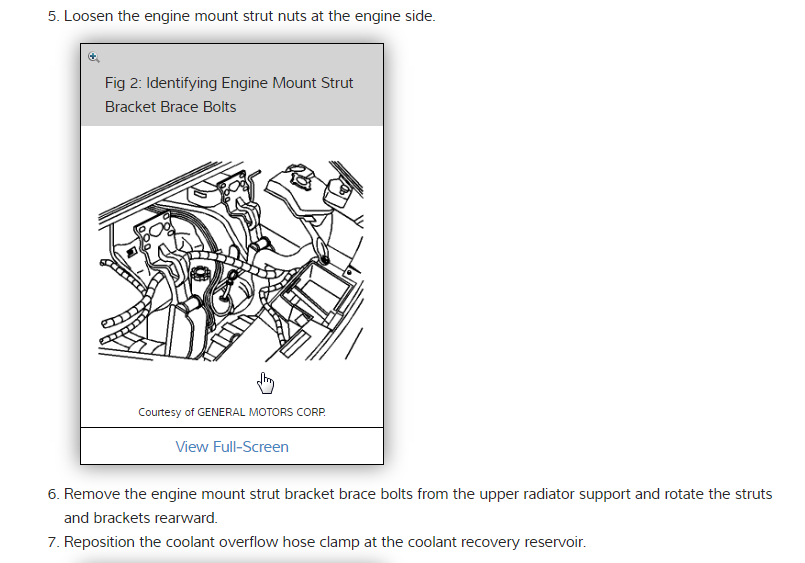 5. Loosen the engine mount strut nuts at the engine side.

Fig 2: Identifying Engine Mount Strut Bracket Brace Bolts

Courtesy of GENERAL MOTORS CORP.

View Full-Screen

6. Remove the engine mount strut bracket brace bolts from the upper radiator support and rotate the struts and brackets rearward.

7. Reposition the coolant overflow hose clamp at the coolant recovery reservoir.