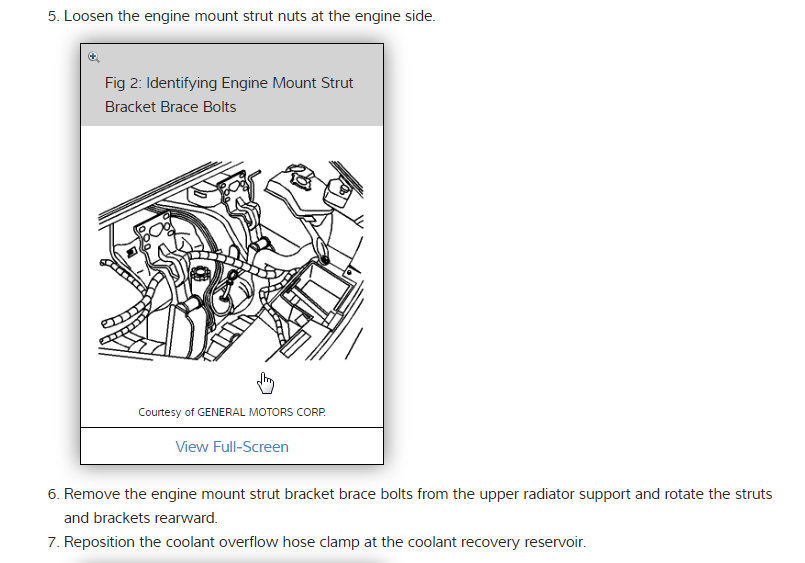 5. Loosen the engine mount strut nuts at the engine side.

Fig 2: Identifying Engine Mount Strut Bracket Brace Bolts

Courtesy of GENERAL MOTORS CORP.

View Full-Screen

6. Remove the engine mount strut bracket brace bolts from the upper radiator support and rotate the struts and brackets rearward.

7. Reposition the coolant overflow hose clamp at the coolant recovery reservoir.