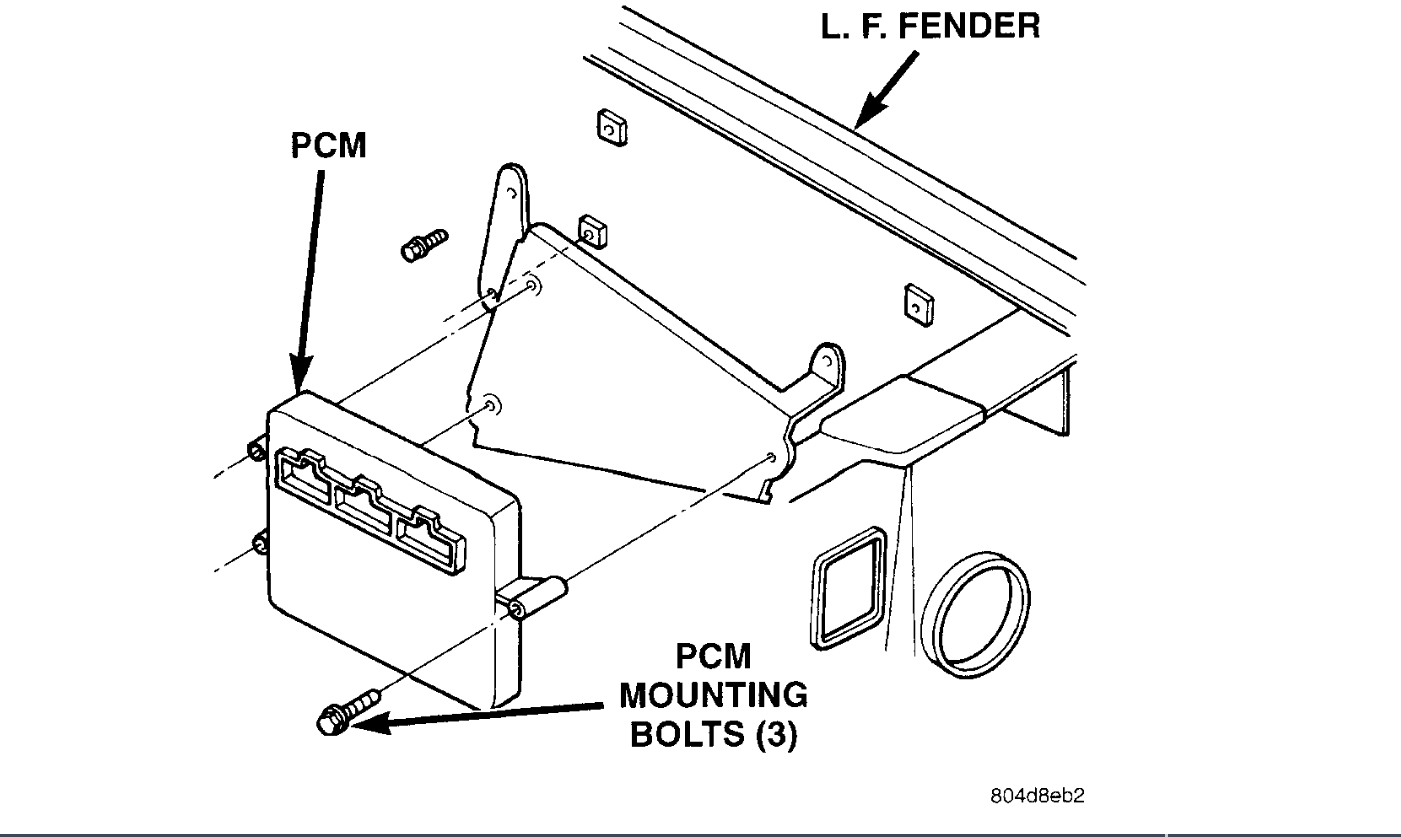 L. F. FENDER

PCM

PCM MOUNTING BOLTS (3)

804d8eb2