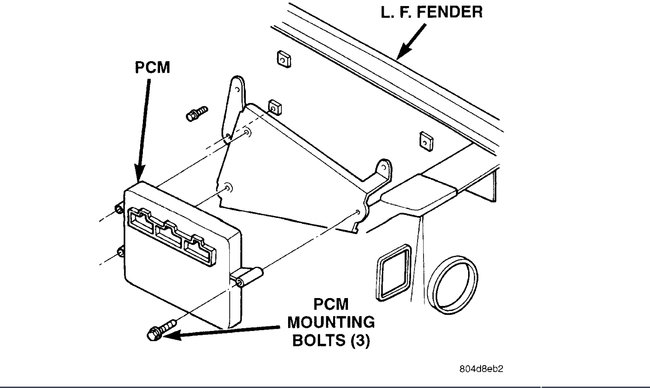 L. F. FENDER

PCM

PCM MOUNTING BOLTS (3)

804d8eb2