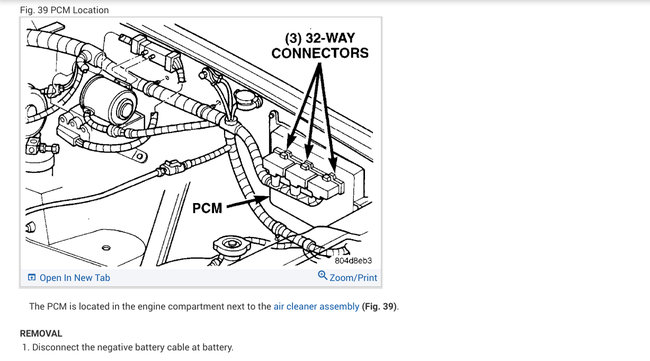 Fig. 39 PCM Location

(3) 32-WAY CONNECTORS

PCM

804d8eb3

Open In New Tab

Zoom/Print

The PCM is located in the engine compartment next to the air cleaner assembly (Fig. 39).

REMOVAL

1. Disconnect the negative battery cable at battery.