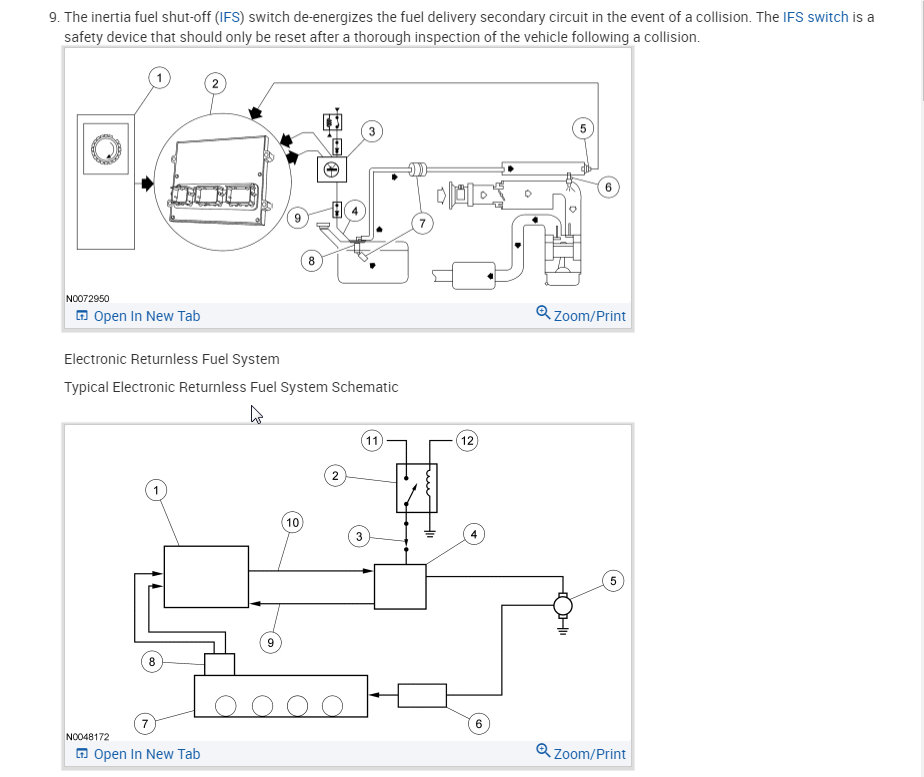 9. The inertia fuel shut-off (IFS) switch de-energizes the fuel delivery secondary circuit in the event of a collision. The IFS switch is a safety device that should only be reset after a thorough inspection of the vehicle following a collision.

1
2
3
5
6
9
4
7
8
N0072950
Open In New Tab
Zoom/Print

Electronic Returnless Fuel System

Typical Electronic Returnless Fuel System Schematic

11
12
2
1
10
3
4
5
9
8
7
6
N0048172
Open In New Tab
Zoom/Print