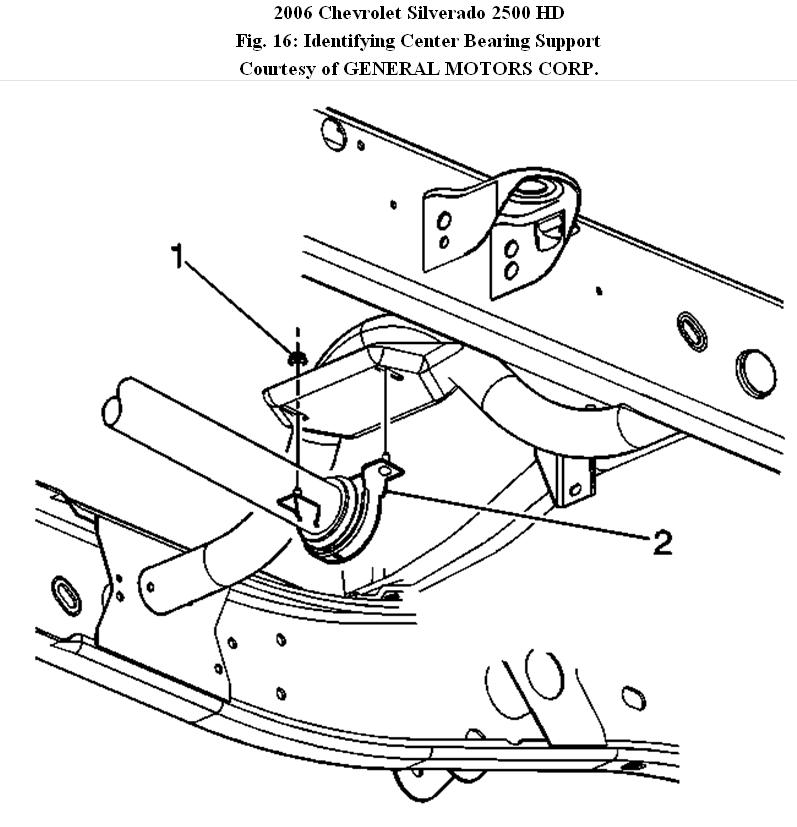 2006 Chevrolet Silverado 2500 HD
Fig. 16: Identifying Center Bearing Support
Courtesy of GENERAL MOTORS CORP.

1

2