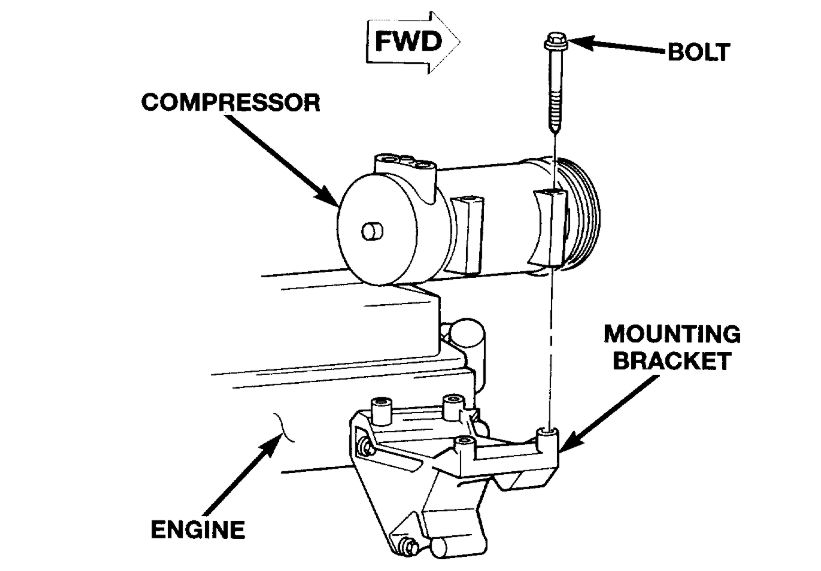 FWD

BOLT

COMPRESSOR

MOUNTING BRACKET

ENGINE