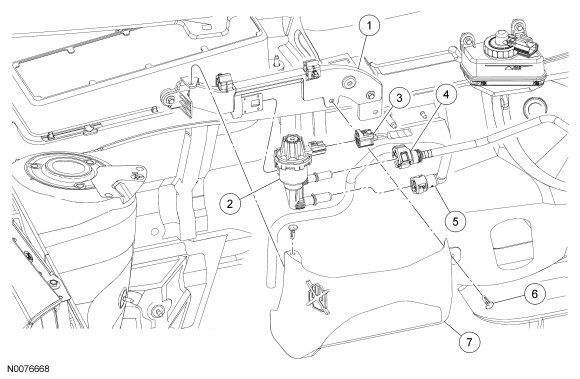 1
3
4
2
5
6
7
N0076668