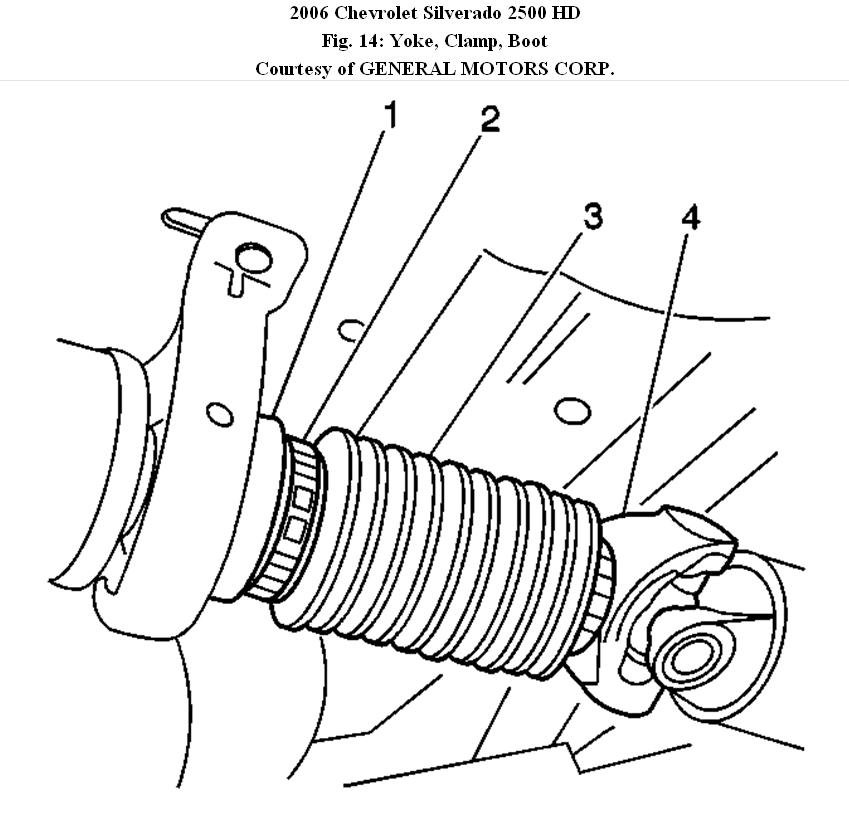 2006 Chevrolet Silverado 2500 HD
Fig. 14: Yoke, Clamp, Boot
Courtesy of GENERAL MOTORS CORP.

1
2
3
4