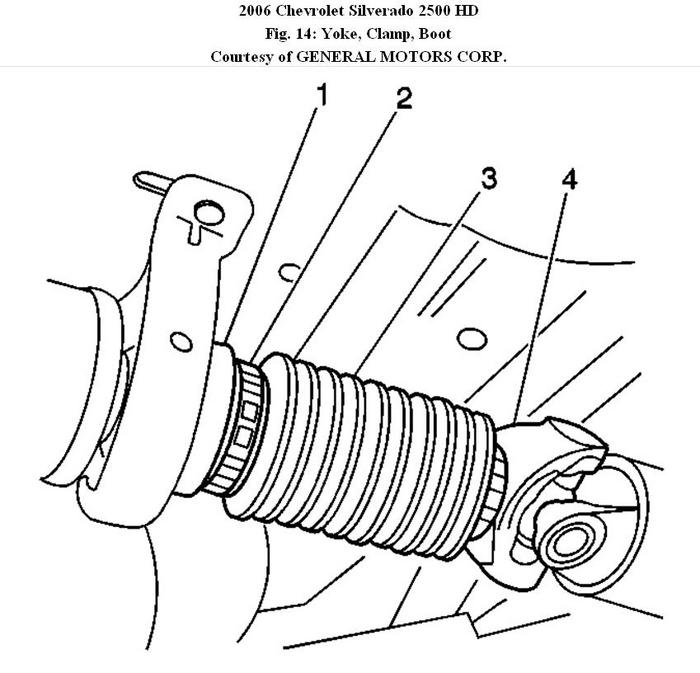 2006 Chevrolet Silverado 2500 HD
Fig. 14: Yoke, Clamp, Boot
Courtesy of GENERAL MOTORS CORP.

1
2
3
4