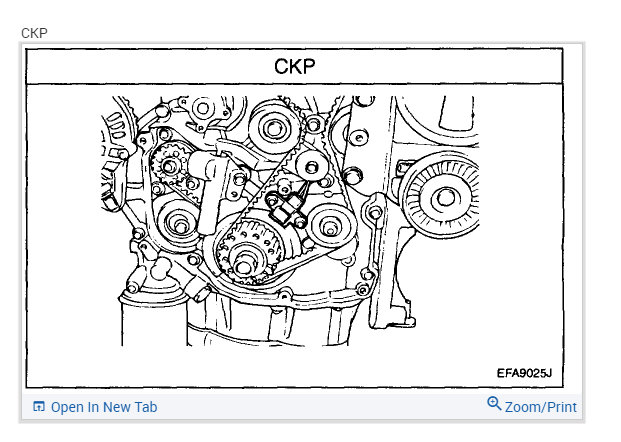 CKP

CKP

EFA9025J

Open In New Tab

Zoom/Print