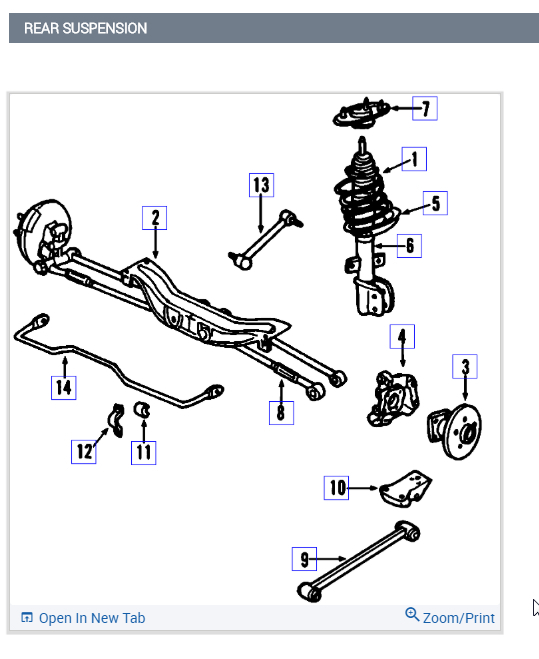 REAR SUSPENSION

7
1
13
5
2
6
4
3
14
8
12
11
10
9

Open In New Tab
Zoom/Print