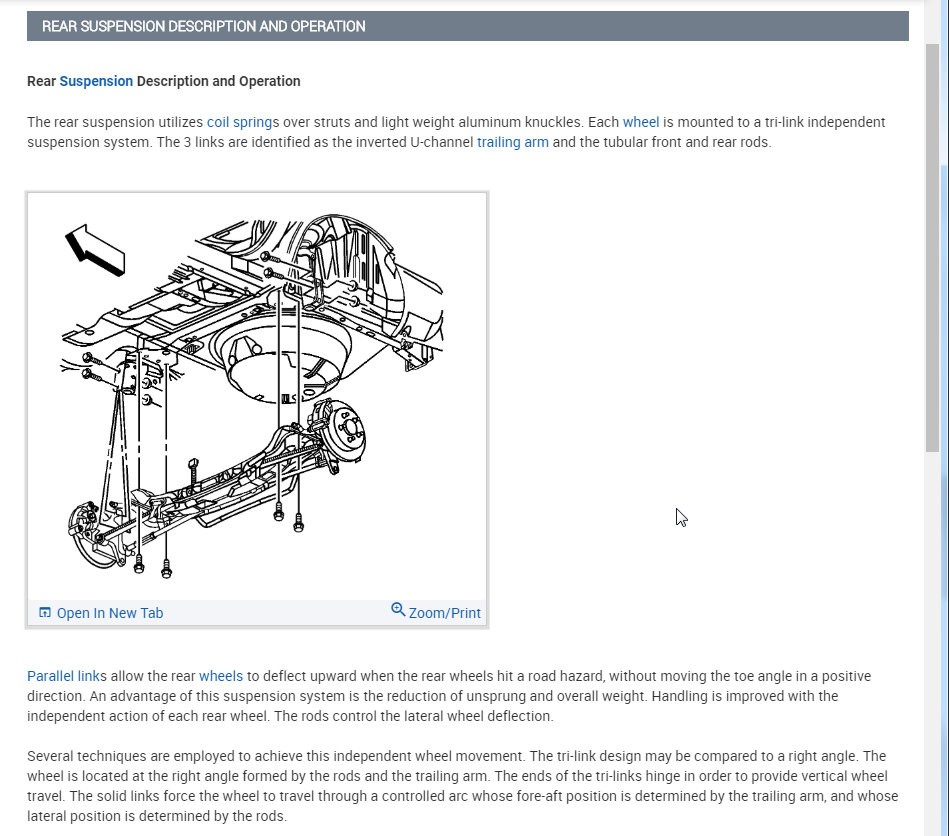 REAR SUSPENSION DESCRIPTION AND OPERATION

Rear Suspension Description and Operation

The rear suspension utilizes coil springs over struts and light weight aluminum knuckles. Each wheel is mounted to a tri-link independent suspension system. The 3 links are identified as the inverted U-channel trailing arm and the tubular front and rear rods.

Open In New Tab

Zoom/Print

Parallel links allow the rear wheels to deflect upward when the rear wheels hit a road hazard, without moving the toe angle in a positive direction. An advantage of this suspension system is the reduction of unsprung and overall weight. Handling is improved with the independent action of each rear wheel. The rods control the lateral wheel deflection.

Several techniques are employed to achieve this independent wheel movement. The tri-link design may be compared to a right angle. The wheel is located at the right angle formed by the rods and the trailing arm. The ends of the tri-links hinge in order to provide vertical wheel travel. The solid links force the wheel to travel through a controlled arc whose fore-aft position is determined by the trailing arm, and whose lateral position is determined by the rods.