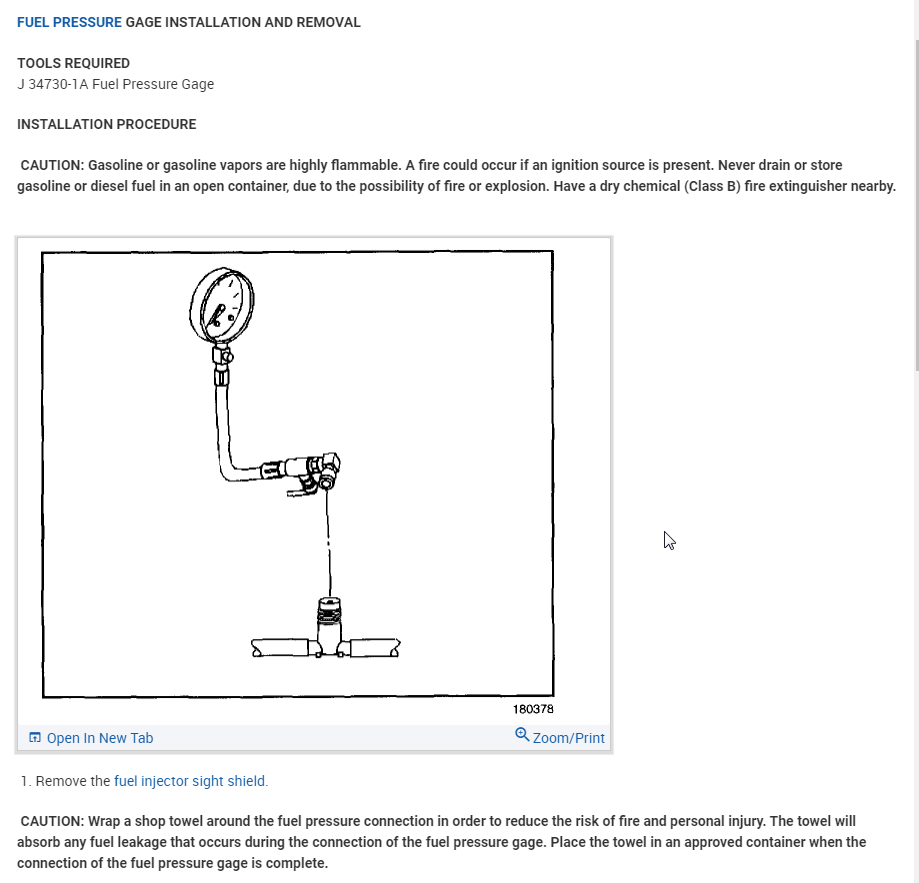 FUEL PRESSURE GAGE INSTALLATION AND REMOVAL

TOOLS REQUIRED
J 34730-1A Fuel Pressure Gage

INSTALLATION PROCEDURE

CAUTION: Gasoline or gasoline vapors are highly flammable. A fire could occur if an ignition source is present. Never drain or store gasoline or diesel fuel in an open container, due to the possibility of fire or explosion. Have a dry chemical (Class B) fire extinguisher nearby.

180378

Open In New Tab

Zoom/Print

1. Remove the fuel injector sight shield.

CAUTION: Wrap a shop towel around the fuel pressure connection in order to reduce the risk of fire and personal injury. The towel will absorb any fuel leakage that occurs during the connection of the fuel pressure gage. Place the towel in an approved container when the connection of the fuel pressure gage is complete.