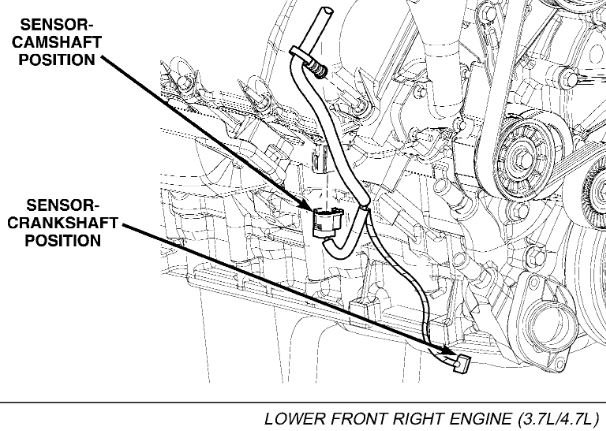 SENSOR-CAMSHAFT POSITION

SENSOR-CRANKSHAFT POSITION

LOWER FRONT RIGHT ENGINE (3.7L/4.7L)