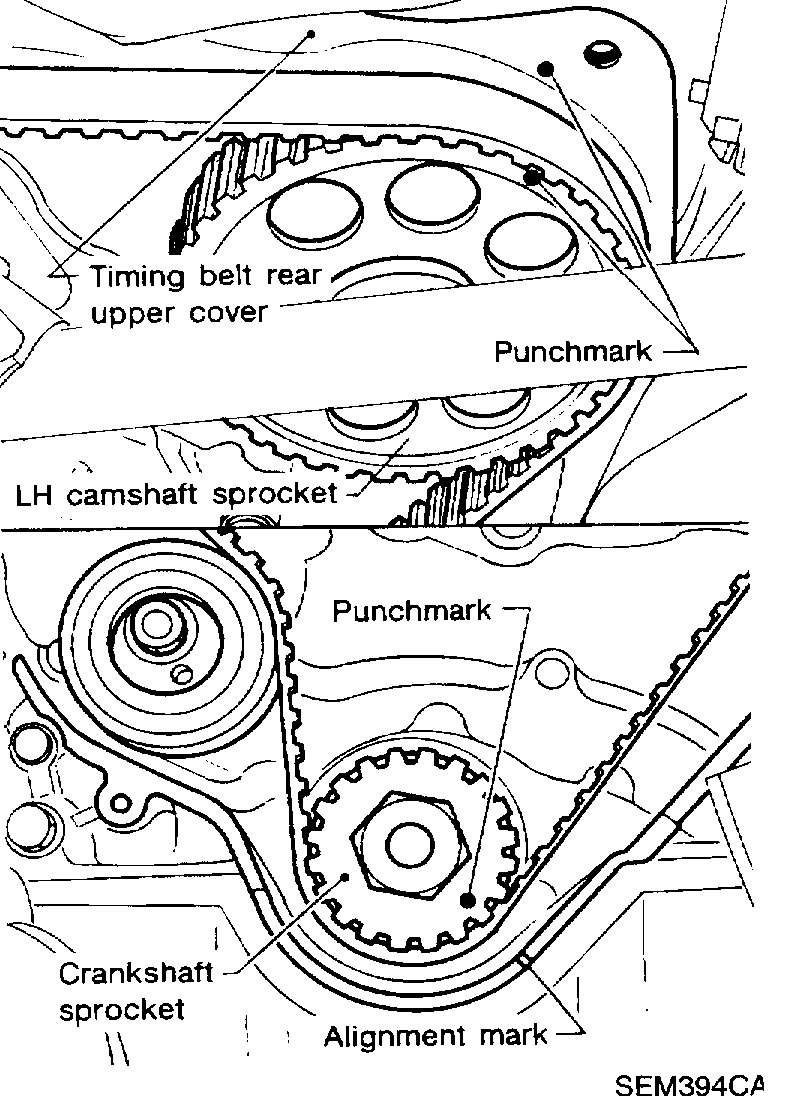 Timing belt rear upper cover

Punchmark

LH camshaft sprocket

Punchmark

Crankshaft sprocket

Alignment mark

SEM394CA