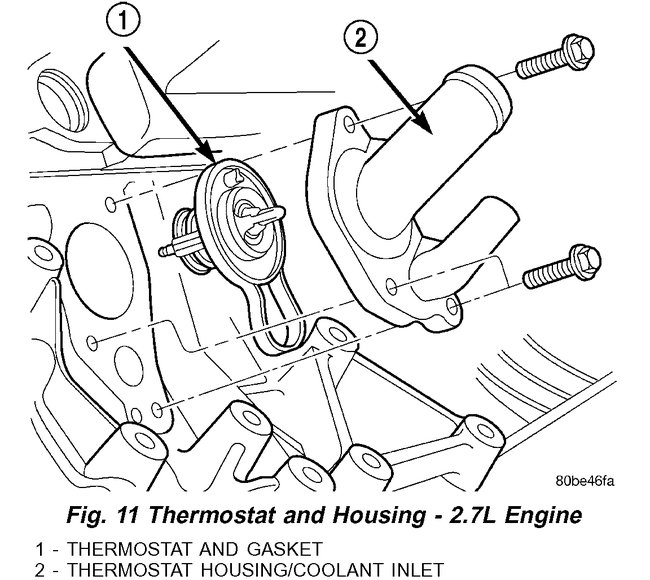 1

2

80be46fa

Fig. 11 Thermostat and Housing - 2.7L Engine

1 - THERMOSTAT AND GASKET
2 - THERMOSTAT HOUSING/COOLANT INLET