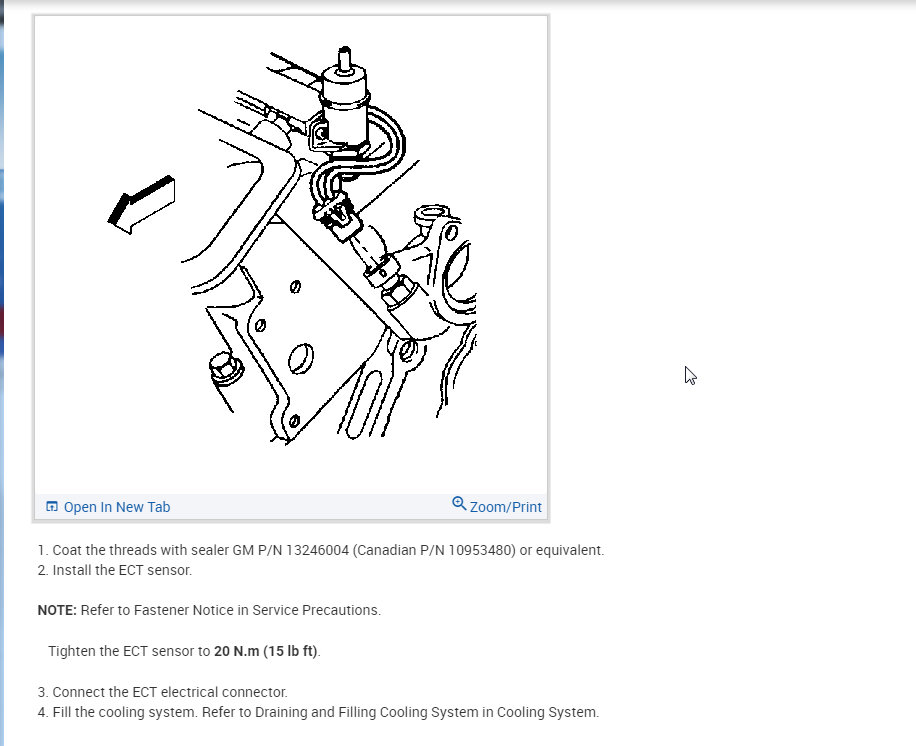 Open In New Tab
Zoom/Print

1. Coat the threads with sealer GM P/N 13246004 (Canadian P/N 10953480) or equivalent.
2. Install the ECT sensor.

NOTE: Refer to Fastener Notice in Service Precautions.

Tighten the ECT sensor to 20 N.m (15 lb ft).

3. Connect the ECT electrical connector.
4. Fill the cooling system. Refer to Draining and Filling Cooling System in Cooling System.