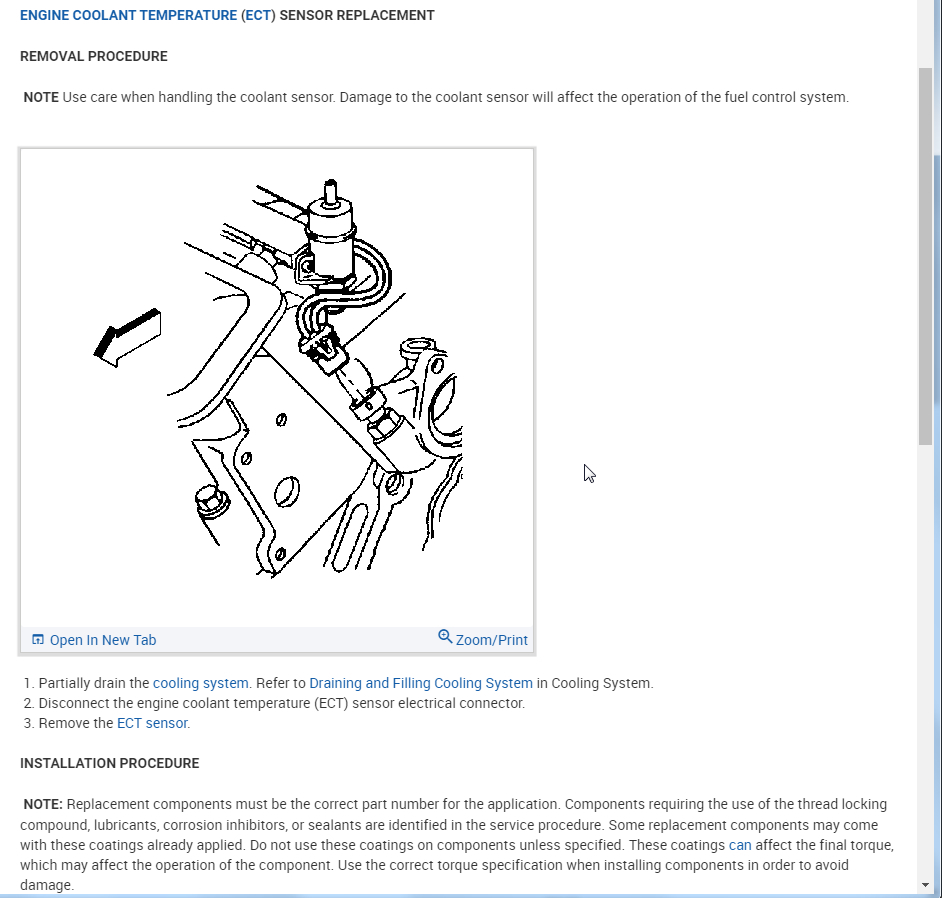 ENGINE COOLANT TEMPERATURE (ECT) SENSOR REPLACEMENT

REMOVAL PROCEDURE

NOTE Use care when handling the coolant sensor. Damage to the coolant sensor will affect the operation of the fuel control system.

Open In New Tab

Zoom/Print

1. Partially drain the cooling system. Refer to Draining and Filling Cooling System in Cooling System.
2. Disconnect the engine coolant temperature (ECT) sensor electrical connector.
3. Remove the ECT sensor.

INSTALLATION PROCEDURE

NOTE: Replacement components must be the correct part number for the application. Components requiring the use of the thread locking compound, lubricants, corrosion inhibitors, or sealants are identified in the service procedure. Some replacement components may come with these coatings already applied. Do not use these coatings on components unless specified. These coatings can affect the final torque, which may affect the operation of the component. Use the correct torque specification when installing components in order to avoid damage.