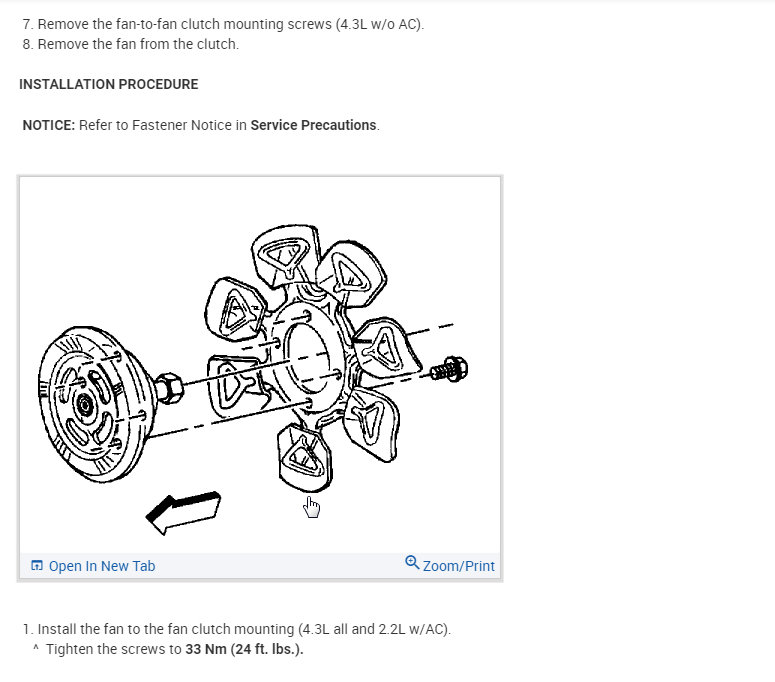 7. Remove the fan-to-fan clutch mounting screws (4.3L w/o AC).
8. Remove the fan from the clutch.

INSTALLATION PROCEDURE

NOTICE: Refer to Fastener Notice in Service Precautions.

Open In New Tab
Zoom/Print

1. Install the fan to the fan clutch mounting (4.3L all and 2.2L w/AC).
^ Tighten the screws to 33 Nm (24 ft. lbs.).