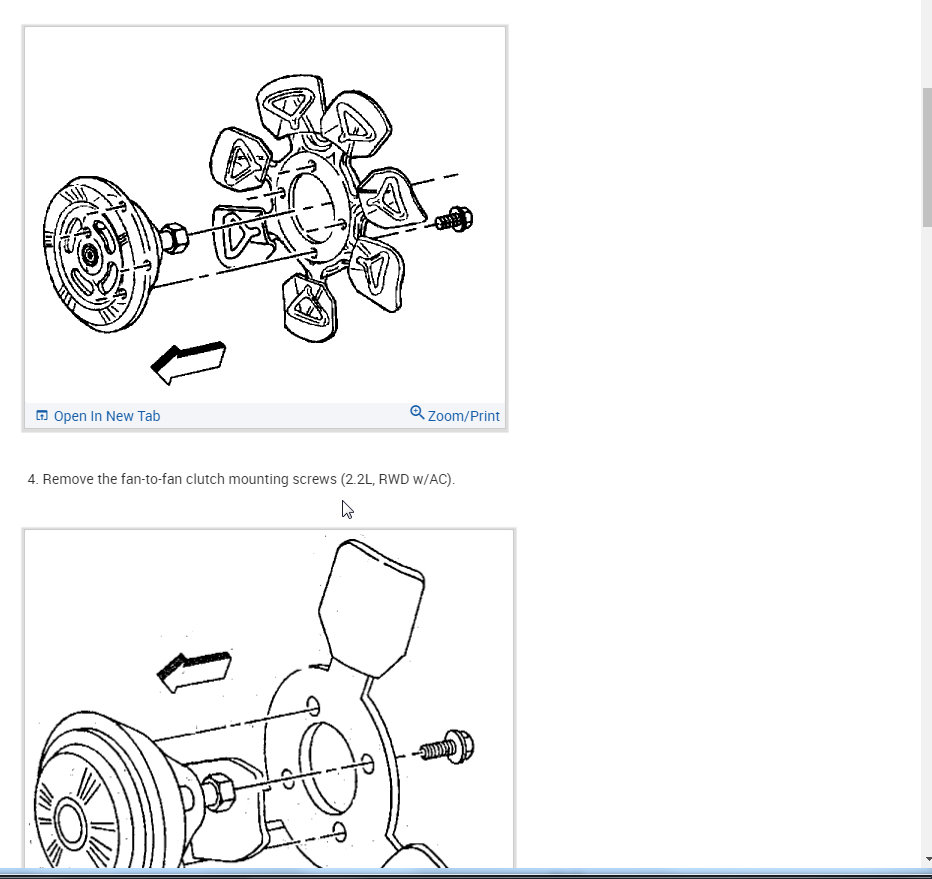 Open In New Tab

Zoom/Print

4. Remove the fan-to-fan clutch mounting screws (2.2L, RWD w/AC).