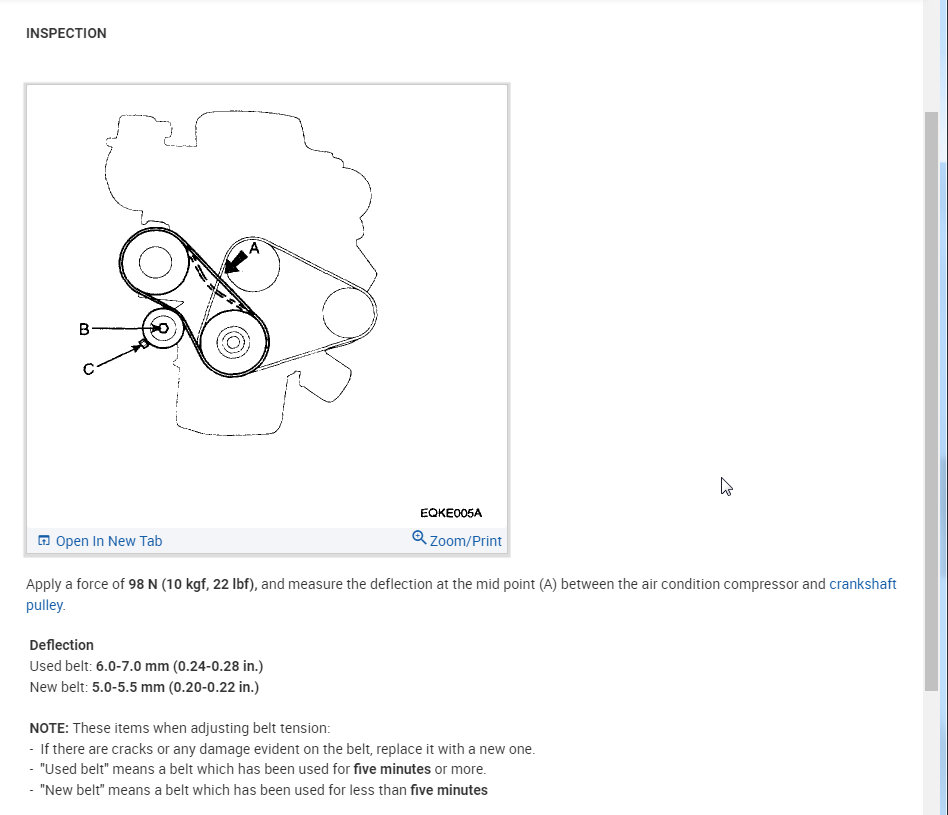 INSPECTION

A

B

C

EQKE005A

Open In New Tab

Zoom/Print

Apply a force of 98 N (10 kgf, 22 lbf), and measure the deflection at the mid point (A) between the air condition compressor and crankshaft pulley.

Deflection
Used belt: 6.0-7.0 mm (0.24-0.28 in.)
New belt: 5.0-5.5 mm (0.20-0.22 in.)

NOTE: These items when adjusting belt tension:
- If there are cracks or any damage evident on the belt, replace it with a new one.
- "Used belt" means a belt which has been used for five minutes or more.
- "New belt" means a belt which has been used for less than five minutes