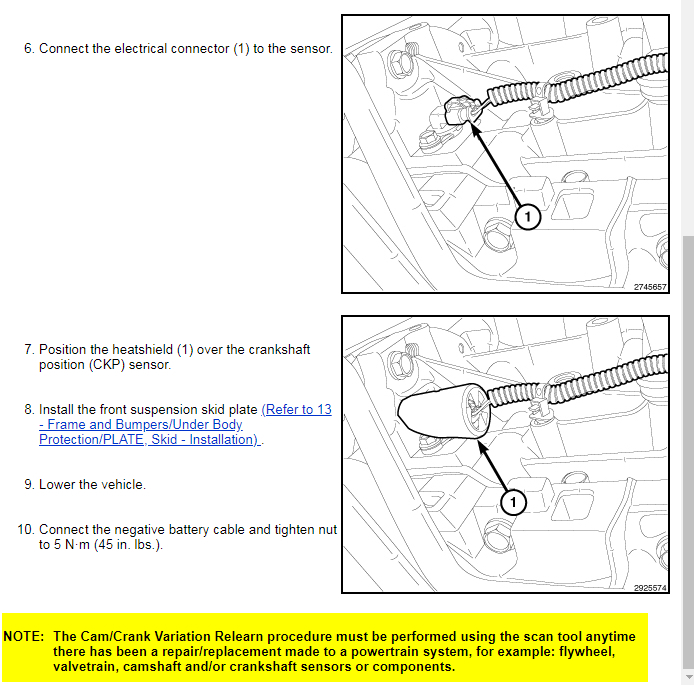 6. Connect the electrical connector (1) to the sensor.

1

2745657

7. Position the heatshield (1) over the crankshaft position (CKP) sensor.

8. Install the front suspension skid plate (Refer to 13 - Frame and Bumpers/Under Body Protection/PLATE, Skid - Installation) .

9. Lower the vehicle.

10. Connect the negative battery cable and tighten nut to 5 N·m (45 in. lbs.).

1

2925574

NOTE: The Cam/Crank Variation Relearn procedure must be performed using the scan tool anytime there has been a repair/replacement made to a powertrain system, for example: flywheel, valvetrain, camshaft and/or crankshaft sensors or components.